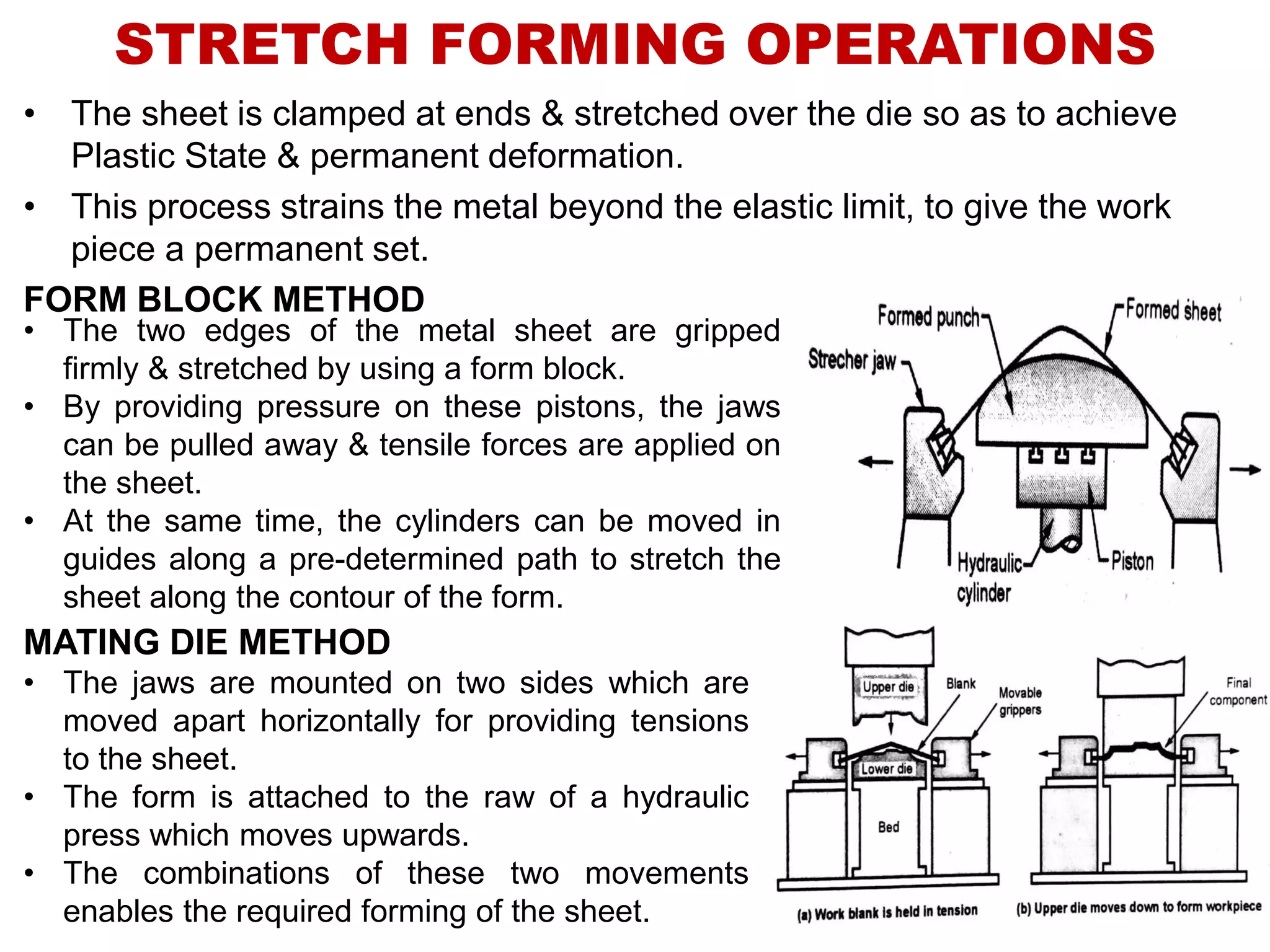 STRETCH FORMING OPERATIONS

• The sheet is clamped at ends & stretched over the die so as to achieve Plastic State & permanent deformation.

• This process strains the metal beyond the elastic limit, to give the work piece a permanent set.

FORM BLOCK METHOD

• The two edges of the metal sheet are gripped firmly & stretched by using a form block.
• By providing pressure on these pistons, the jaws can be pulled away & tensile forces are applied on the sheet.
• At the same time, the cylinders can be moved in guides along a pre-determined path to stretch the sheet along the contour of the form.

Formed punch
Formed sheet
Strecher jaw
Hydraulic cylinder
Piston

MATING DIE METHOD

• The jaws are mounted on two sides which are moved apart horizontally for providing tensions to the sheet.
• The form is attached to the raw of a hydraulic press which moves upwards.
• The combinations of these two movements enables the required forming of the sheet.

Upper die
Blank
Movable grippers
Lower die
Bed
Final component
(a) Work blank is held in tension
(b) Upper die moves down to form workpiece