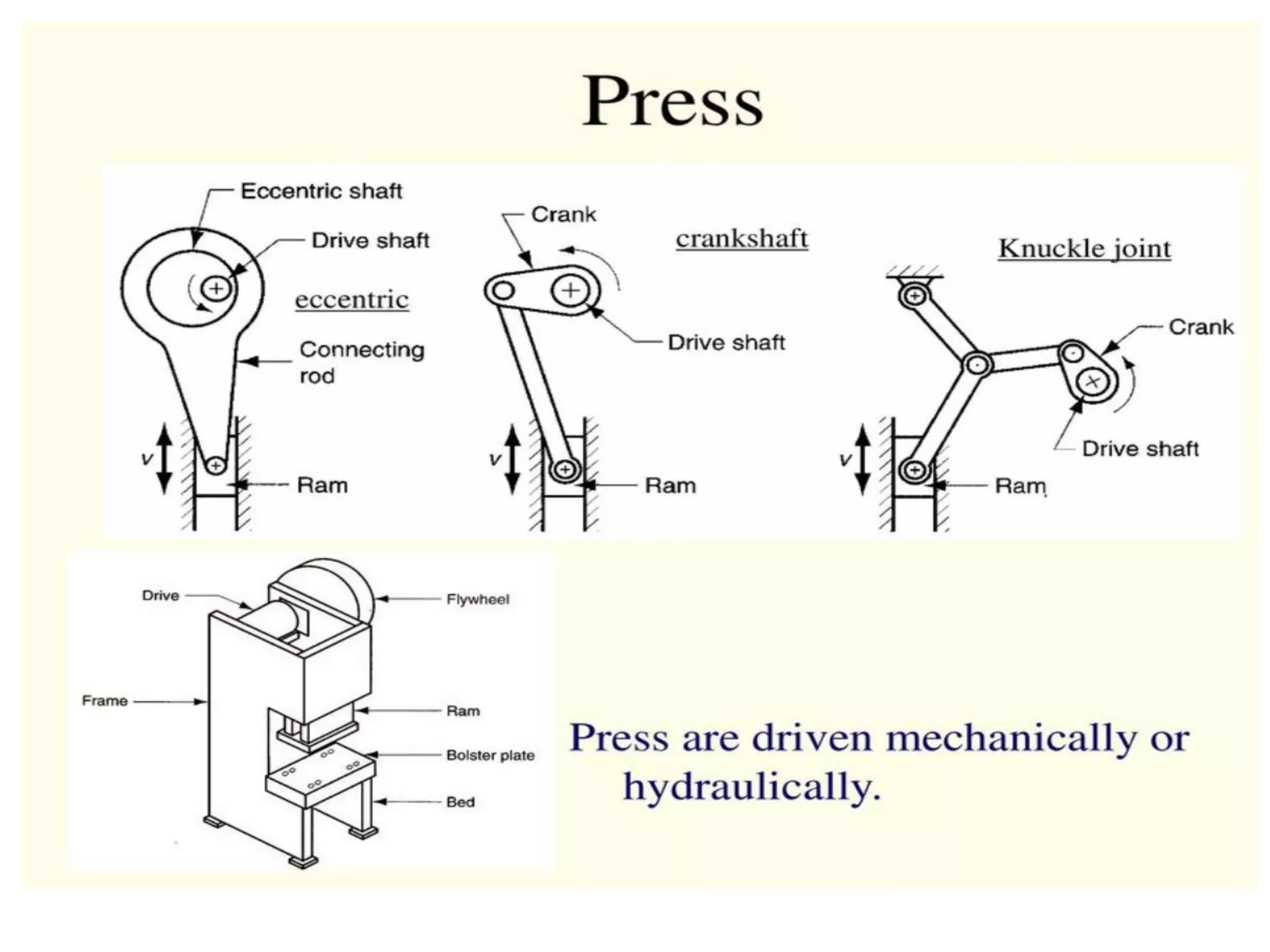 Press

Eccentric shaft
Drive shaft
eccentric
Connecting rod
v
Ram

Crank
crankshaft
Drive shaft
v
Ram

Knuckle joint
Crank
Drive shaft
v
Ram

Drive
Flywheel
Frame
Ram
Bolster plate
Bed

Press are driven mechanically or hydraulically.