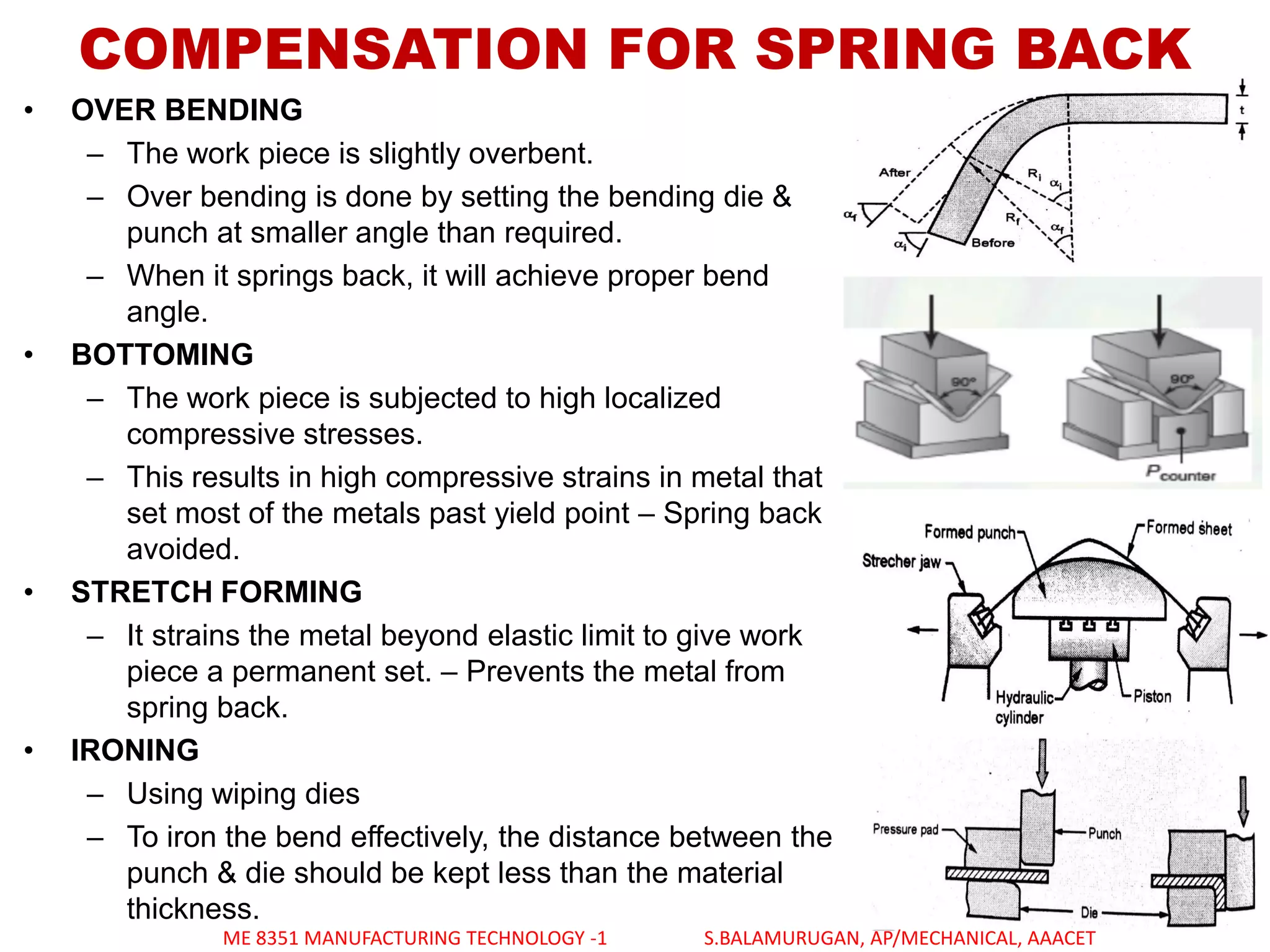 COMPENSATION FOR SPRING BACK

• OVER BENDING
– The work piece is slightly overbent.
– Over bending is done by setting the bending die & punch at smaller angle than required.
– When it springs back, it will achieve proper bend angle.

• BOTTOMING
– The work piece is subjected to high localized compressive stresses.
– This results in high compressive strains in metal that set most of the metals past yield point – Spring back avoided.

• STRETCH FORMING
– It strains the metal beyond elastic limit to give work piece a permanent set. – Prevents the metal from spring back.

• IRONING
– Using wiping dies
– To iron the bend effectively, the distance between the punch & die should be kept less than the material thickness.

t
After
$R_i$
$\alpha_i$
$\alpha_f$
$R_f$
$\alpha_f$
$\alpha_i$
Before

90°
90°
$P_{counter}$

Formed punch
Formed sheet
Strecher jaw
Hydraulic cylinder
Piston

Pressure pad
Punch
Die

ME 8351 MANUFACTURING TECHNOLOGY -1    S.BALAMURUGAN, AP/MECHANICAL, AAACET