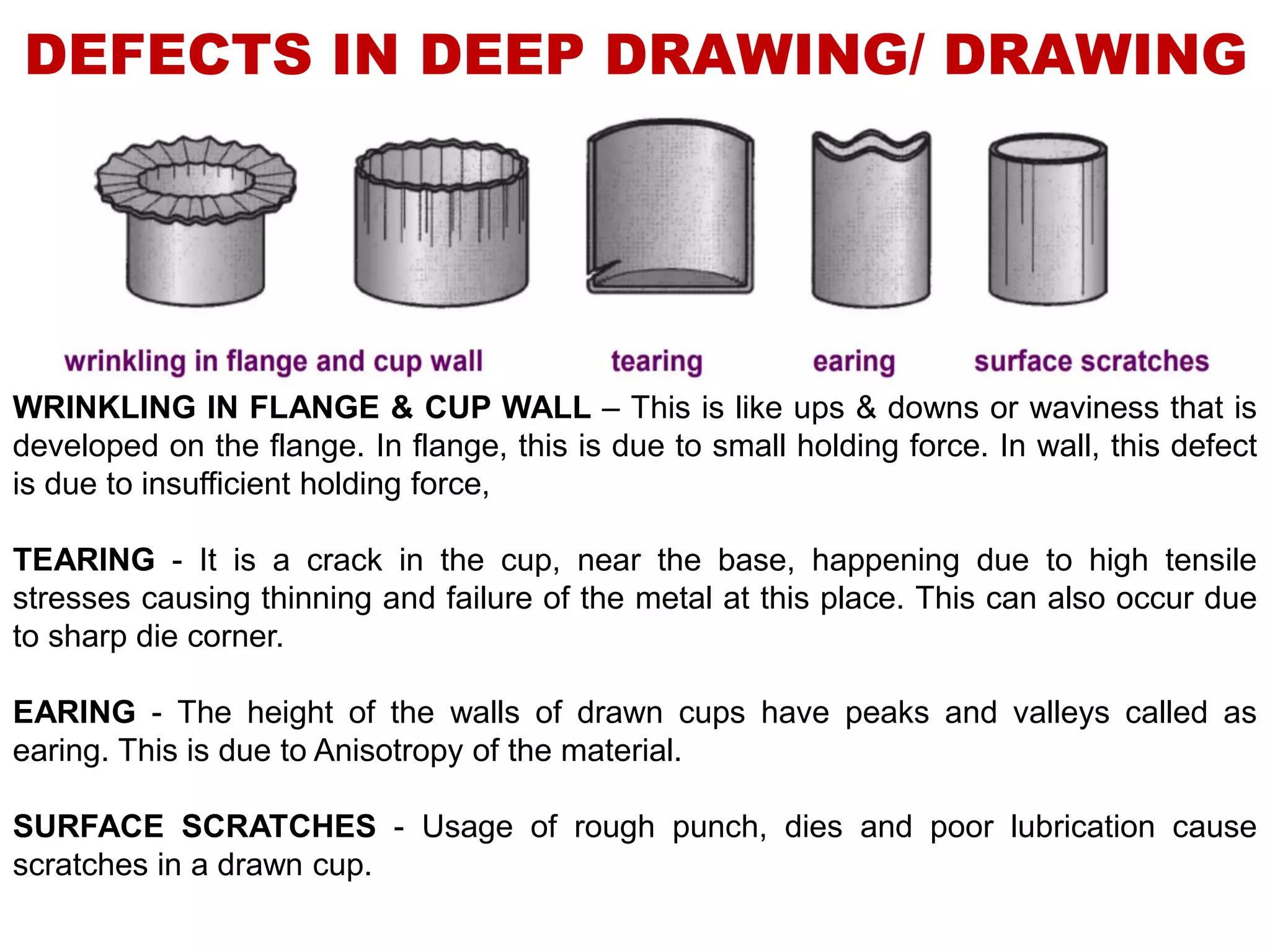 DEFECTS IN DEEP DRAWING/ DRAWING

wrinkling in flange and cup wall

tearing

earing

surface scratches

WRINKLING IN FLANGE & CUP WALL – This is like ups & downs or waviness that is developed on the flange. In flange, this is due to small holding force. In wall, this defect is due to insufficient holding force,

TEARING - It is a crack in the cup, near the base, happening due to high tensile stresses causing thinning and failure of the metal at this place. This can also occur due to sharp die corner.

EARING - The height of the walls of drawn cups have peaks and valleys called as earing. This is due to Anisotropy of the material.

SURFACE SCRATCHES - Usage of rough punch, dies and poor lubrication cause scratches in a drawn cup.