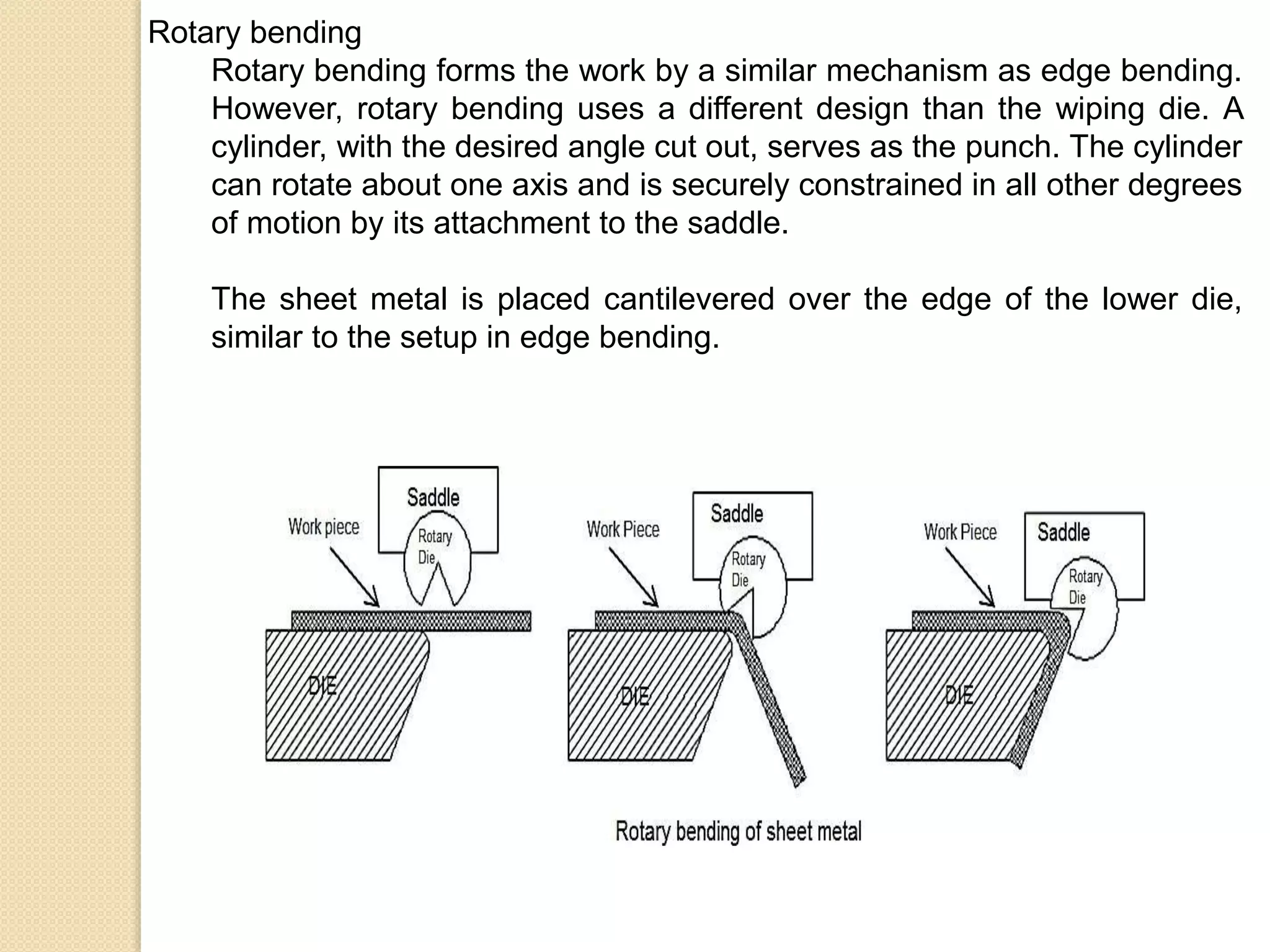 Rotary bending

Rotary bending forms the work by a similar mechanism as edge bending. However, rotary bending uses a different design than the wiping die. A cylinder, with the desired angle cut out, serves as the punch. The cylinder can rotate about one axis and is securely constrained in all other degrees of motion by its attachment to the saddle.

The sheet metal is placed cantilevered over the edge of the lower die, similar to the setup in edge bending.

Saddle
Work piece
Rotary Die
DIE

Saddle
Work Piece
Rotary Die
DIE

Work Piece
Saddle
Rotary Die
DIE

Rotary bending of sheet metal