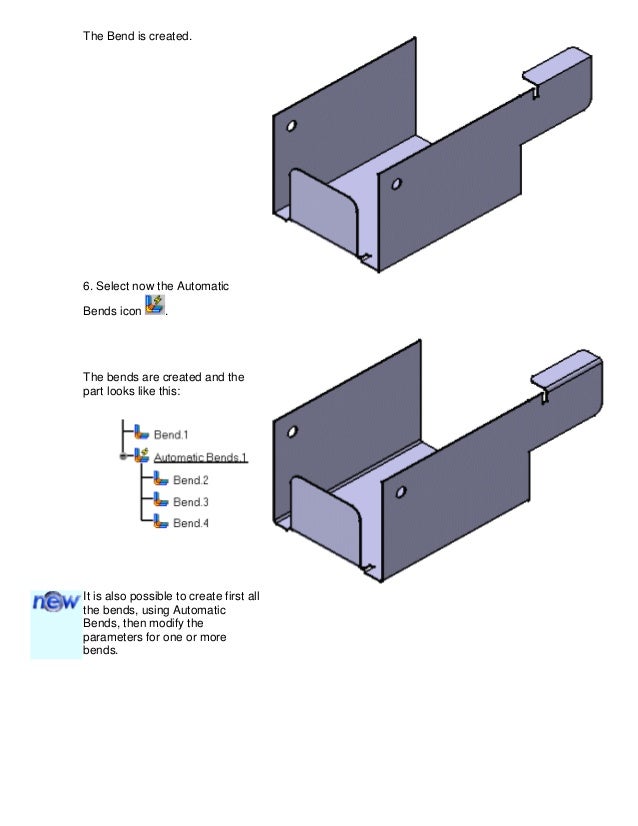 The Bend is created.

6. Select now the Automatic Bends icon .

The bends are created and the part looks like this:

Bend.1
Automatic Bends.1
Bend.2
Bend.3
Bend.4

new

It is also possible to create first all the bends, using Automatic Bends, then modify the parameters for one or more bends.