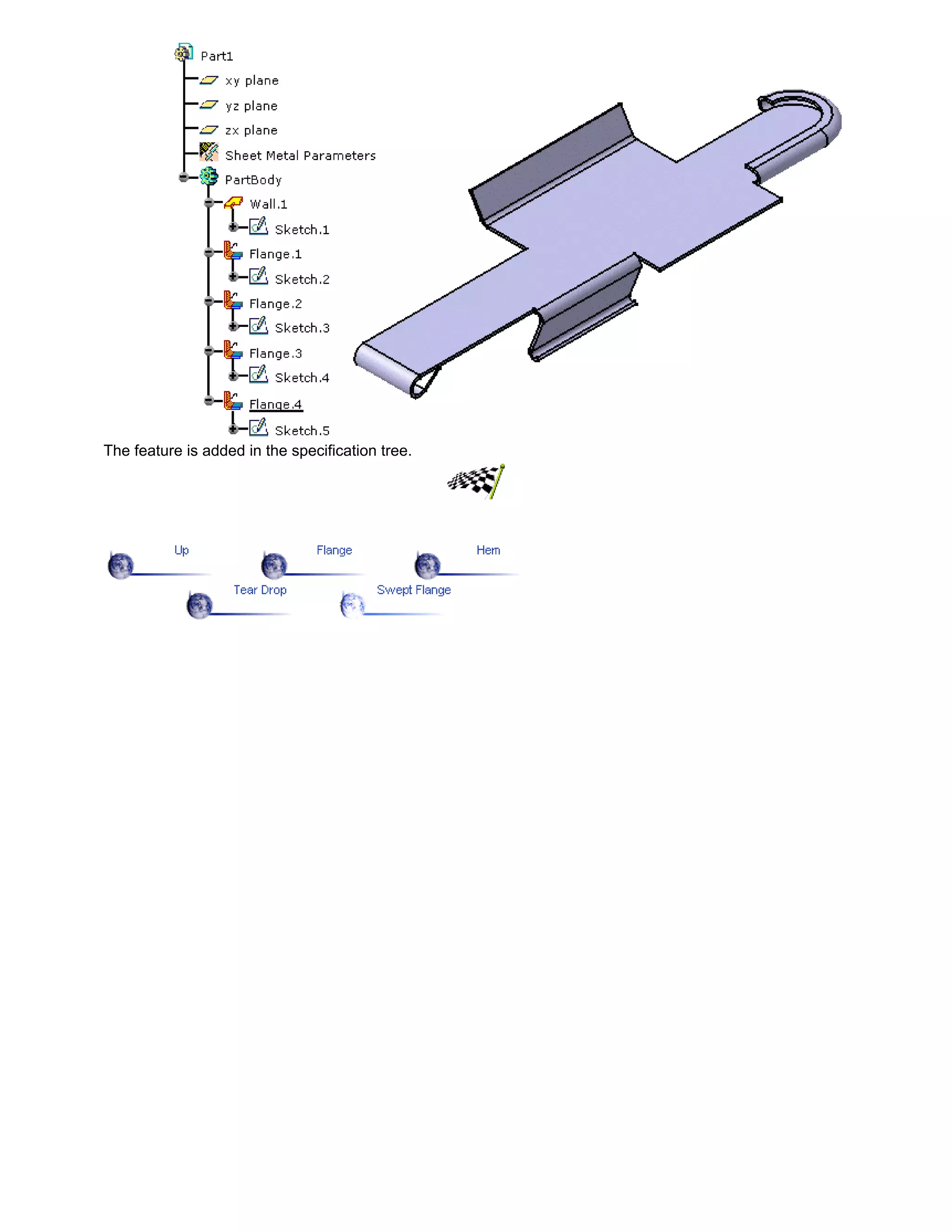 Part1
xy plane
yz plane
zx plane
Sheet Metal Parameters
PartBody
Wall.1
Sketch.1
Flange.1
Sketch.2
Flange.2
Sketch.3
Flange.3
Sketch.4
Flange.4
Sketch.5

The feature is added in the specification tree.

Up
Flange
Hem
Tear Drop
Swept Flange