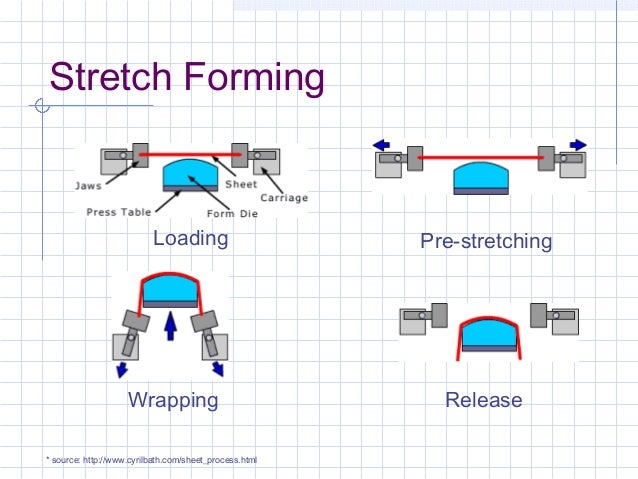 Stretch Forming

Jaws
Sheet
Carriage
Press Table
Form Die
Loading

Pre-stretching

Wrapping

Release

* source: http://www.cyrilbath.com/sheet_process.html