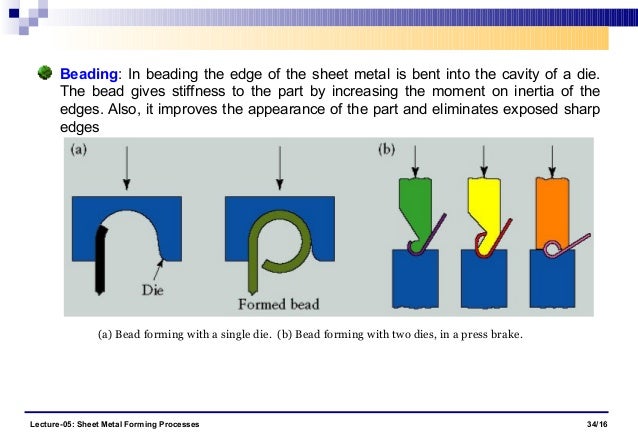 Beading: In beading the edge of the sheet metal is bent into the cavity of a die. The bead gives stiffness to the part by increasing the moment on inertia of the edges. Also, it improves the appearance of the part and eliminates exposed sharp edges

(a)

Die

Formed bead

(b)

(a) Bead forming with a single die. (b) Bead forming with two dies, in a press brake.

Lecture-05: Sheet Metal Forming Processes

34/16