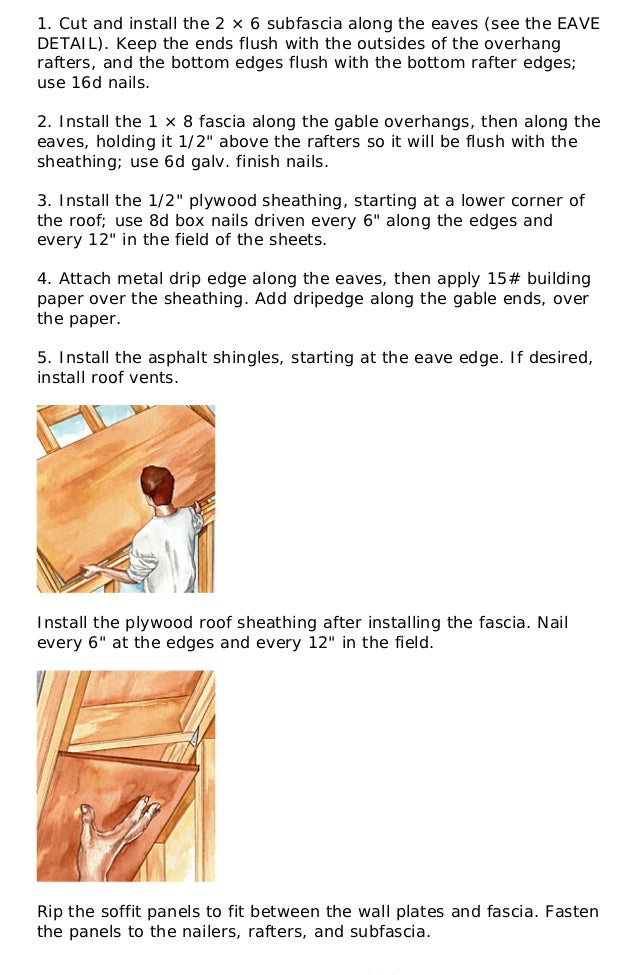 1. Cut and install the 2 × 6 subfascia along the eaves (see the EAVE DETAIL). Keep the ends flush with the outsides of the overhang rafters, and the bottom edges flush with the bottom rafter edges; use 16d nails.

2. Install the 1 × 8 fascia along the gable overhangs, then along the eaves, holding it 1/2" above the rafters so it will be flush with the sheathing; use 6d galv. finish nails.

3. Install the 1/2" plywood sheathing, starting at a lower corner of the roof; use 8d box nails driven every 6" along the edges and every 12" in the field of the sheets.

4. Attach metal drip edge along the eaves, then apply 15# building paper over the sheathing. Add dripedge along the gable ends, over the paper.

5. Install the asphalt shingles, starting at the eave edge. If desired, install roof vents.

Install the plywood roof sheathing after installing the fascia. Nail every 6" at the edges and every 12" in the field.

Rip the soffit panels to fit between the wall plates and fascia. Fasten the panels to the nailers, rafters, and subfascia.