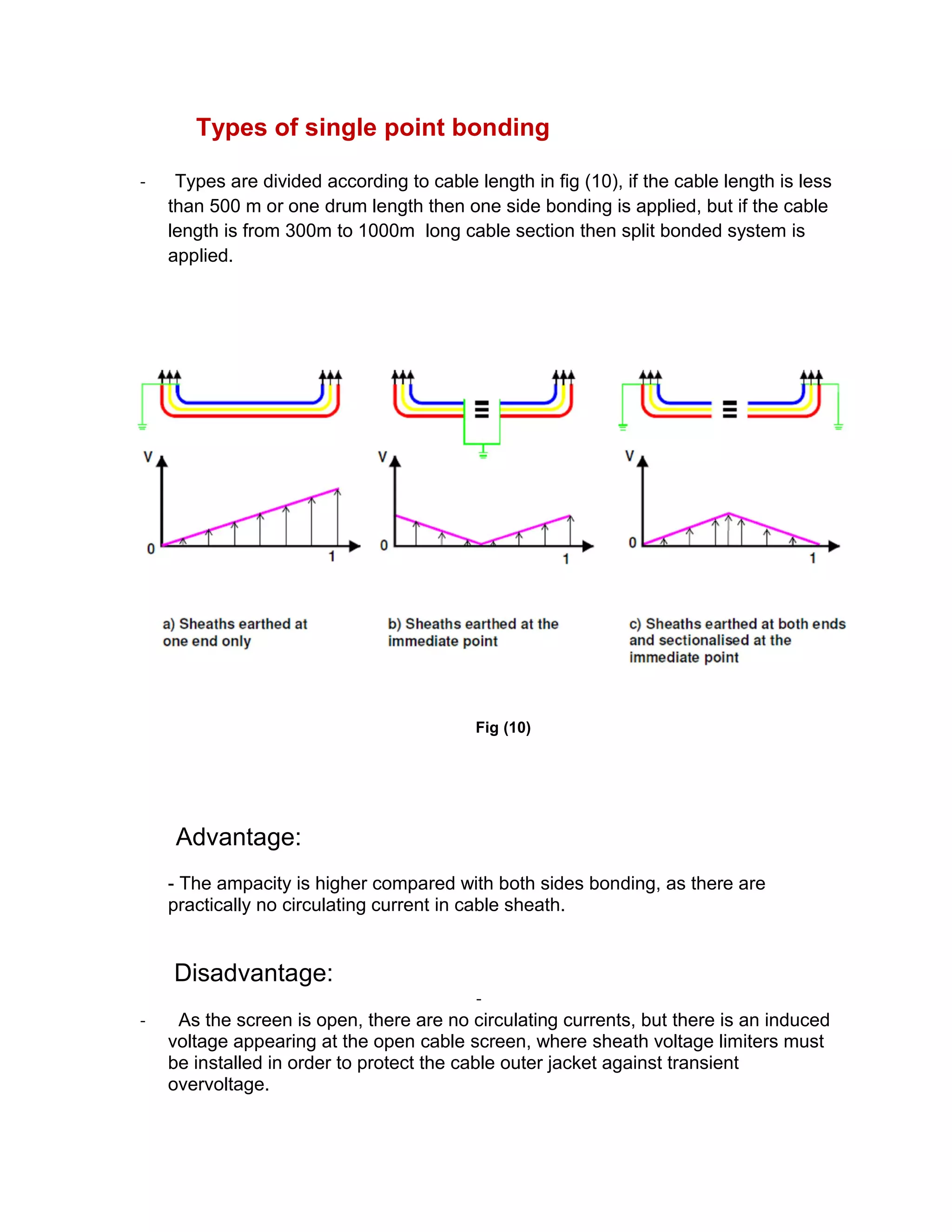 Types of single point bonding

- Types are divided according to cable length in fig (10), if the cable length is less than 500 m or one drum length then one side bonding is applied, but if the cable length is from 300m to 1000m long cable section then split bonded system is applied.

V
0
1

V
0
1

V
0
1

a) Sheaths earthed at one end only

b) Sheaths earthed at the immediate point

c) Sheaths earthed at both ends and sectionalised at the immediate point

Fig (10)

Advantage:

- The ampacity is higher compared with both sides bonding, as there are practically no circulating current in cable sheath.

Disadvantage:

-

- As the screen is open, there are no circulating currents, but there is an induced voltage appearing at the open cable screen, where sheath voltage limiters must be installed in order to protect the cable outer jacket against transient overvoltage.