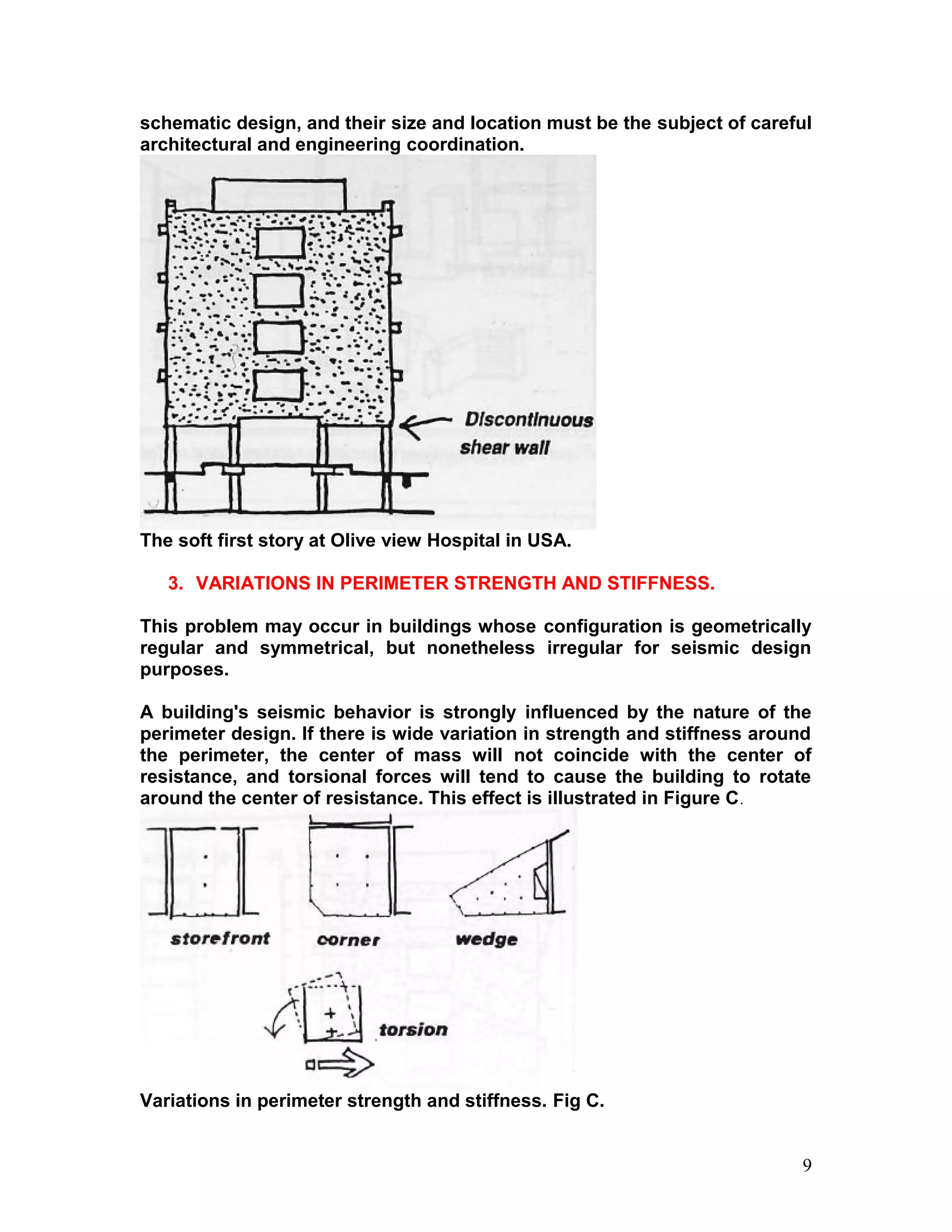 schematic design, and their size and location must be the subject of careful architectural and engineering coordination.

Discontinuous shear wall

The soft first story at Olive view Hospital in USA.

3. VARIATIONS IN PERIMETER STRENGTH AND STIFFNESS.

This problem may occur in buildings whose configuration is geometrically regular and symmetrical, but nonetheless irregular for seismic design purposes.

A building's seismic behavior is strongly influenced by the nature of the perimeter design. If there is wide variation in strength and stiffness around the perimeter, the center of mass will not coincide with the center of resistance, and torsional forces will tend to cause the building to rotate around the center of resistance. This effect is illustrated in Figure C.

storefront corner wedge

torsion

Variations in perimeter strength and stiffness. Fig C.

9