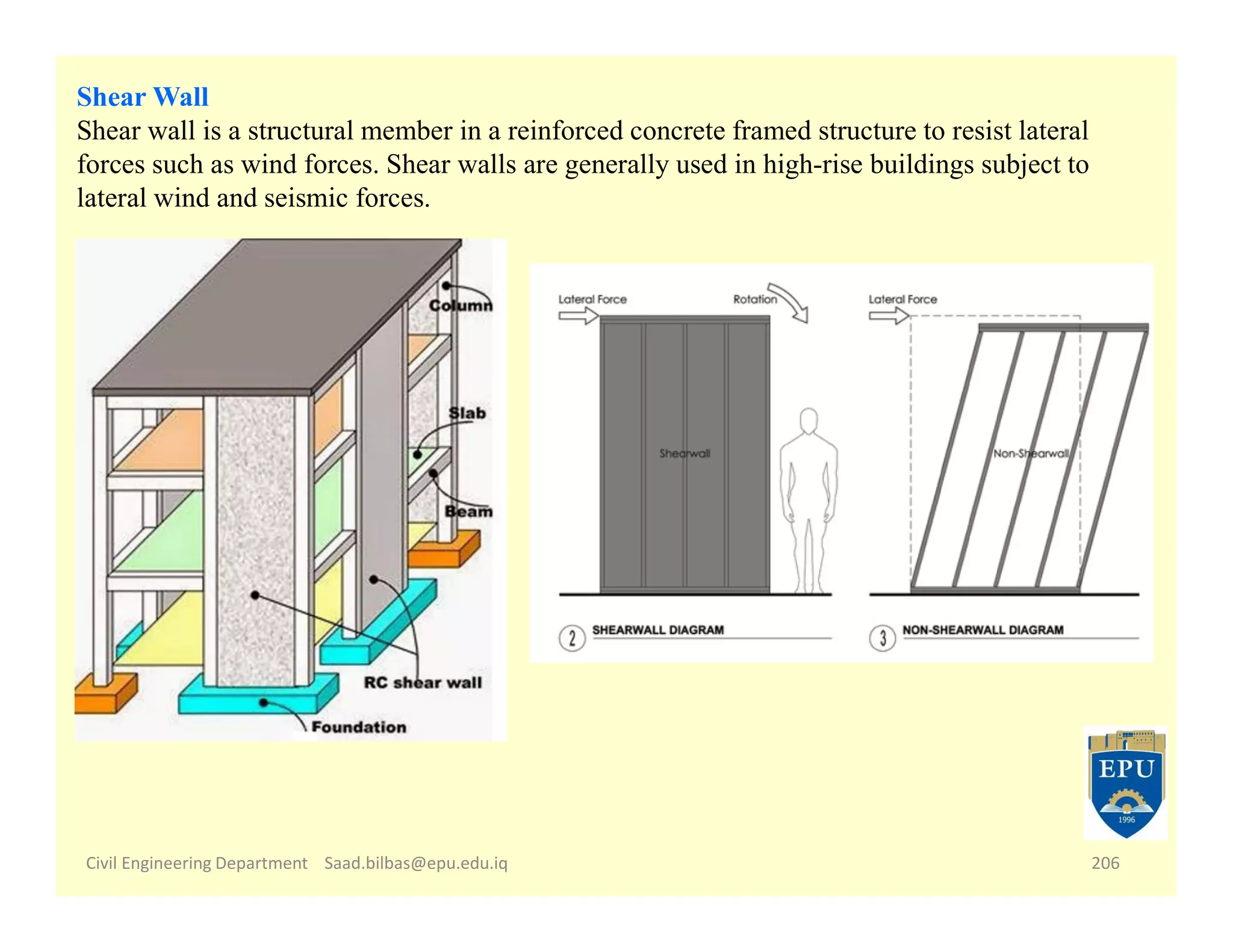 Shear Wall

Shear wall is a structural member in a reinforced concrete framed structure to resist lateral forces such as wind forces. Shear walls are generally used in high-rise buildings subject to lateral wind and seismic forces.

Column
Slab
Beam
RC shear wall
Foundation

Lateral Force
Rotation
Shearwall
2 SHEARWALL DIAGRAM

Lateral Force
Non-Shearwall
3 NON-SHEARWALL DIAGRAM

EPU
1996

Civil Engineering Department Saad.bilbas@epu.edu.iq
206