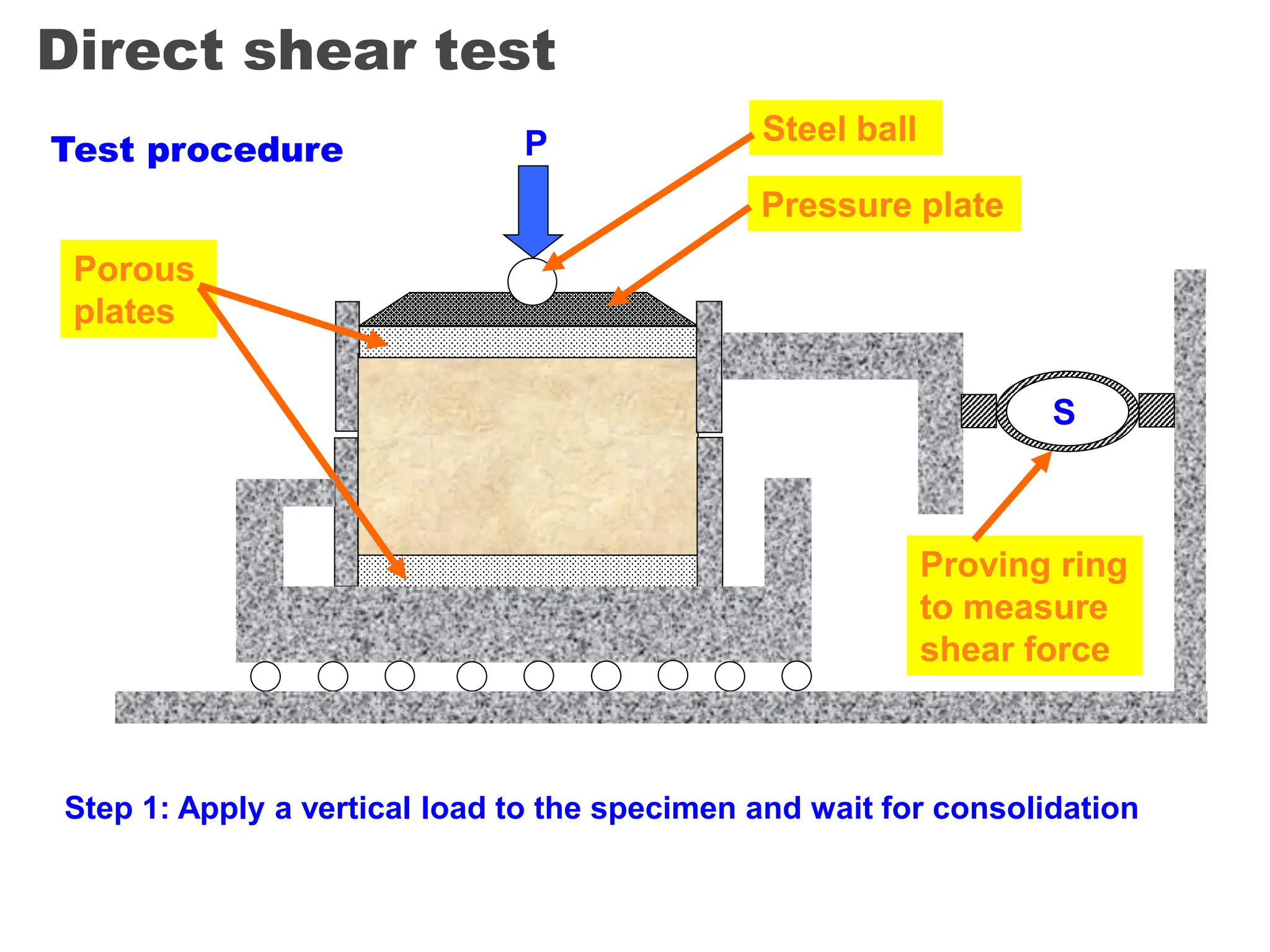 Direct shear test

Test procedure

P

Steel ball

Pressure plate

Porous plates

S

Proving ring to measure shear force

Step 1: Apply a vertical load to the specimen and wait for consolidation