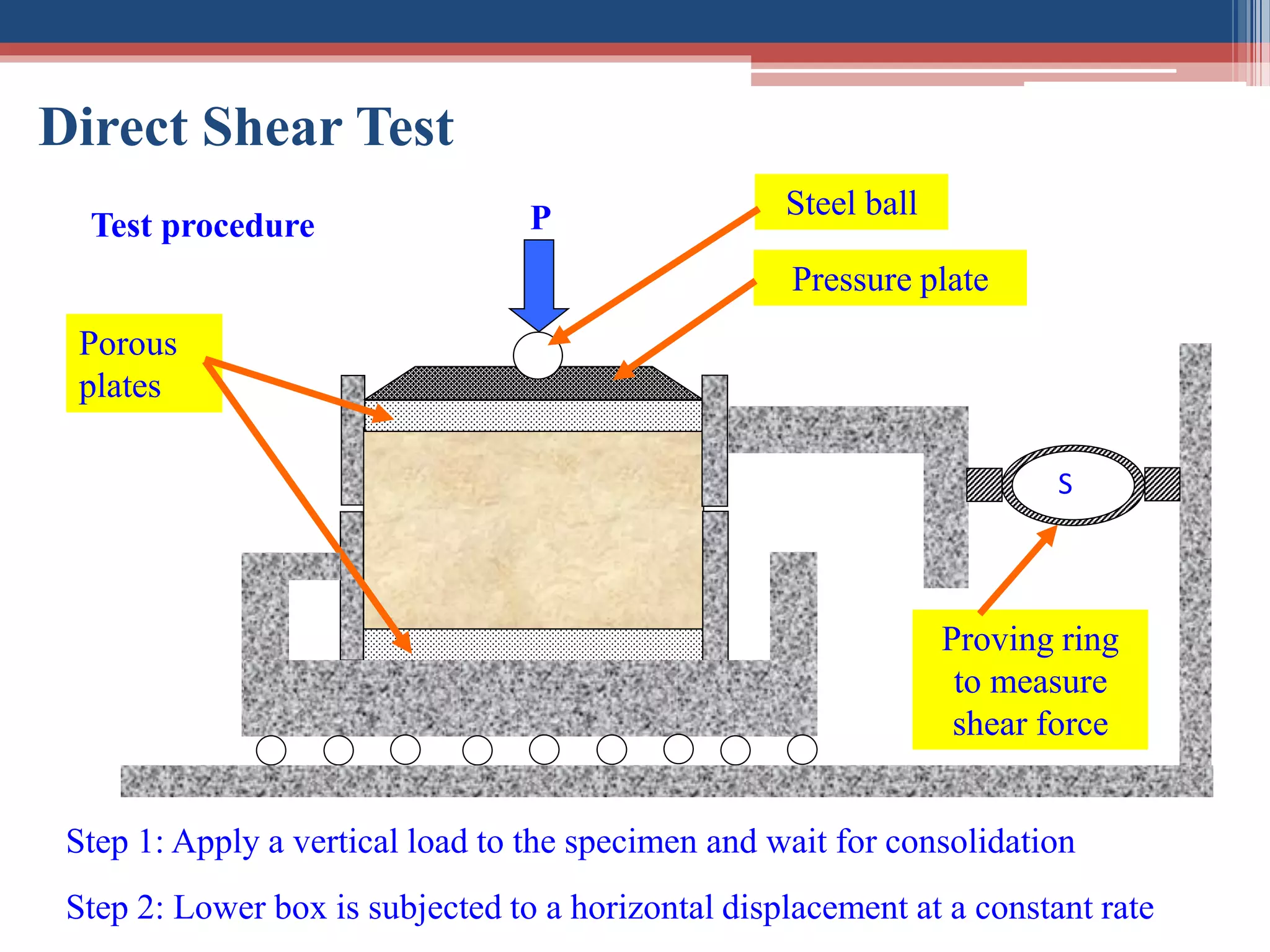 Direct Shear Test

Test procedure

P

Steel ball

Pressure plate

Porous plates

S

Proving ring to measure shear force

Step 1: Apply a vertical load to the specimen and wait for consolidation

Step 2: Lower box is subjected to a horizontal displacement at a constant rate