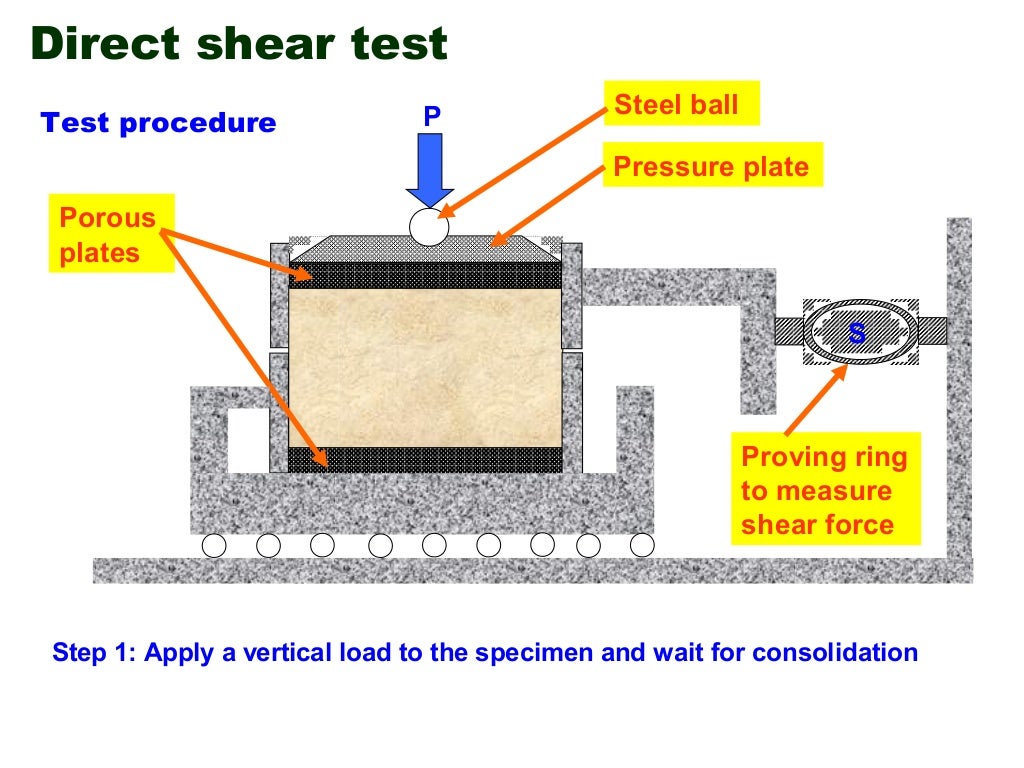 Direct shear test

Test procedure

P

Steel ball

Pressure plate

Porous plates

S

Proving ring to measure shear force

Step 1: Apply a vertical load to the specimen and wait for consolidation