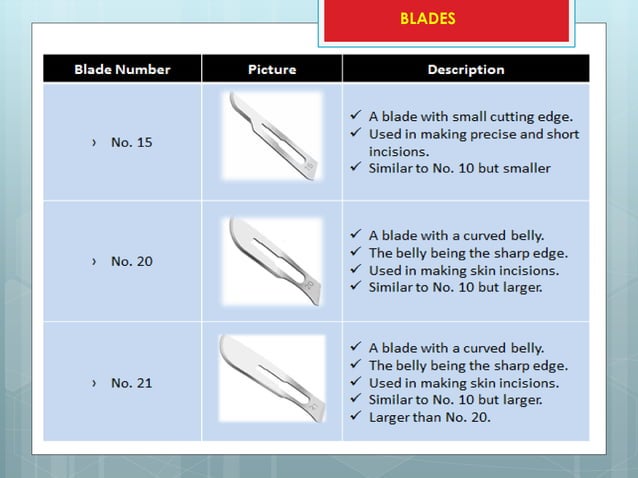 BLADES

| Blade Number | Picture | Description |
|---|---|---|
| › No. 15 | 15 | ✓ A blade with small cutting edge. ✓ Used in making precise and short incisions. ✓ Similar to No. 10 but smaller |
| › No. 20 | 20 | ✓ A blade with a curved belly. ✓ The belly being the sharp edge. ✓ Used in making skin incisions. ✓ Similar to No. 10 but larger. |
| › No. 21 | 21 | ✓ A blade with a curved belly. ✓ The belly being the sharp edge. ✓ Used in making skin incisions. ✓ Similar to No. 10 but larger. ✓ Larger than No. 20. |