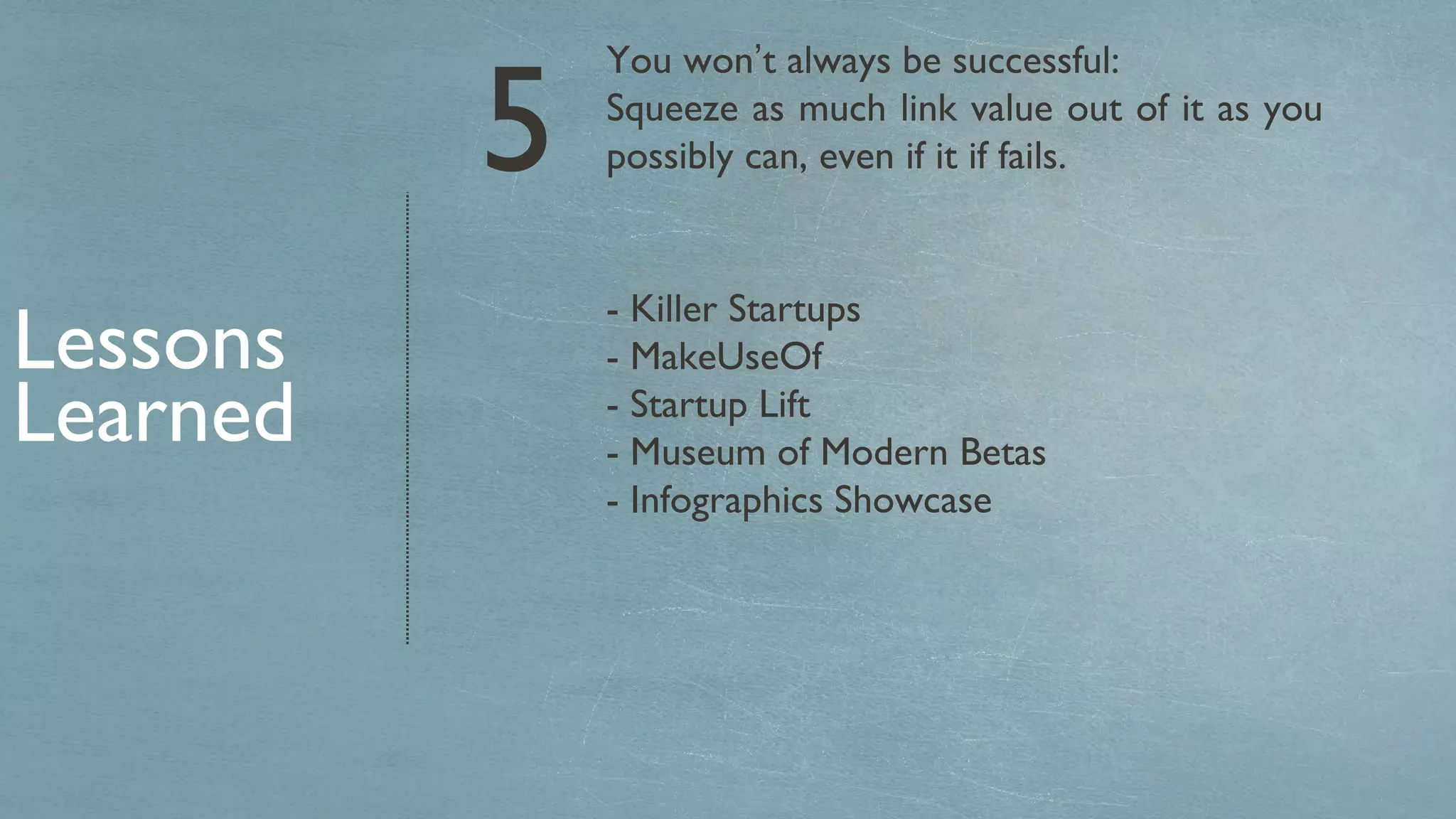 Lessons Learned

5

You won't always be successful:
Squeeze as much link value out of it as you possibly can, even if it if fails.

- Killer Startups
- MakeUseOf
- Startup Lift
- Museum of Modern Betas
- Infographics Showcase