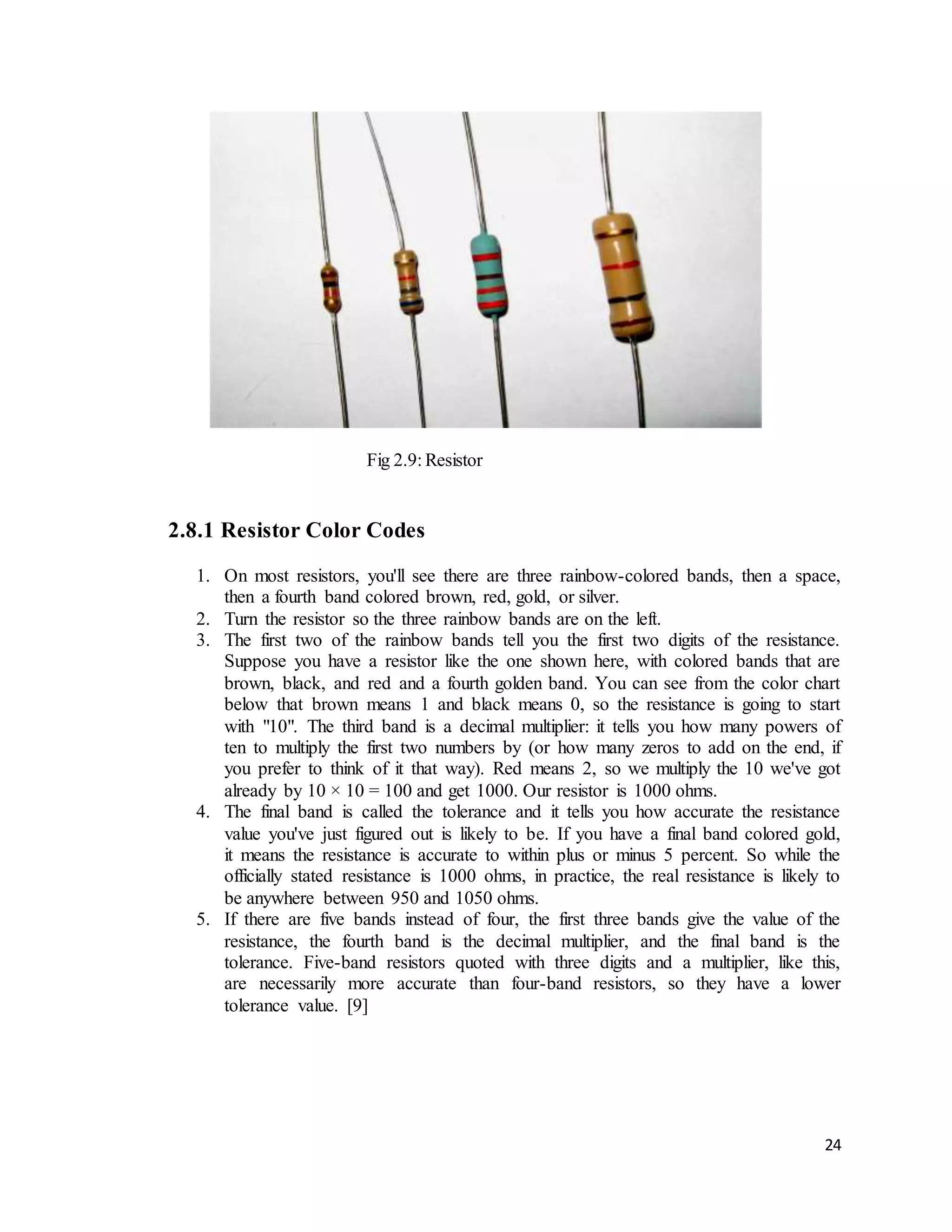 Fig 2.9: Resistor

2.8.1 Resistor Color Codes

1. On most resistors, you'll see there are three rainbow-colored bands, then a space, then a fourth band colored brown, red, gold, or silver.
2. Turn the resistor so the three rainbow bands are on the left.
3. The first two of the rainbow bands tell you the first two digits of the resistance. Suppose you have a resistor like the one shown here, with colored bands that are brown, black, and red and a fourth golden band. You can see from the color chart below that brown means 1 and black means 0, so the resistance is going to start with "10". The third band is a decimal multiplier: it tells you how many powers of ten to multiply the first two numbers by (or how many zeros to add on the end, if you prefer to think of it that way). Red means 2, so we multiply the 10 we've got already by $10 \times 10 = 100$ and get 1000. Our resistor is 1000 ohms.
4. The final band is called the tolerance and it tells you how accurate the resistance value you've just figured out is likely to be. If you have a final band colored gold, it means the resistance is accurate to within plus or minus 5 percent. So while the officially stated resistance is 1000 ohms, in practice, the real resistance is likely to be anywhere between 950 and 1050 ohms.
5. If there are five bands instead of four, the first three bands give the value of the resistance, the fourth band is the decimal multiplier, and the final band is the tolerance. Five-band resistors quoted with three digits and a multiplier, like this, are necessarily more accurate than four-band resistors, so they have a lower tolerance value. [9]

24