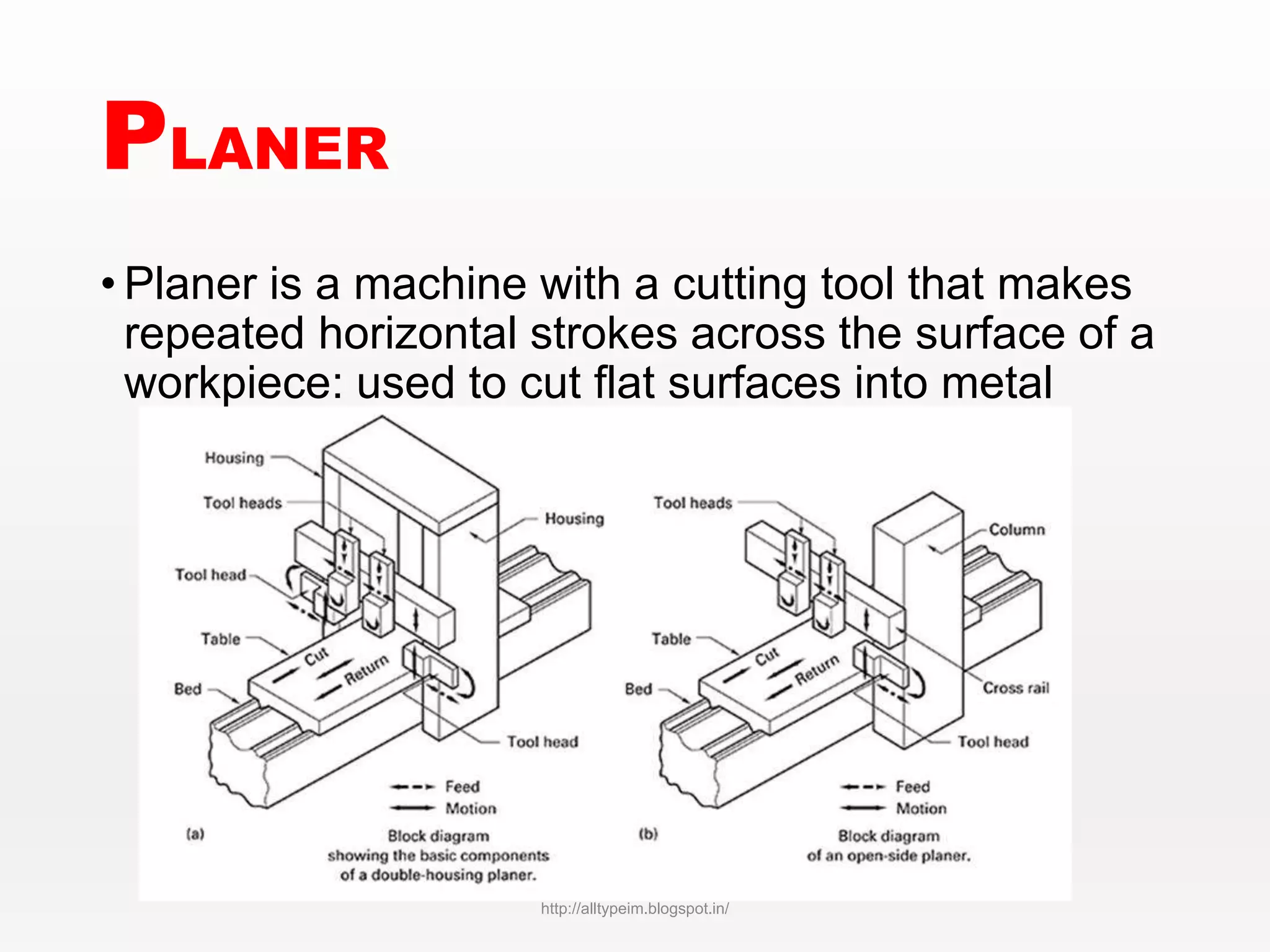 PLANER

• Planer is a machine with a cutting tool that makes repeated horizontal strokes across the surface of a workpiece: used to cut flat surfaces into metal

Housing
Tool heads
Housing
Tool head
Table
Cut
Return
Bed
Tool head
Feed
Motion
(a)
Block diagram showing the basic components of a double-housing planer.

Tool heads
Column
Table
Cut
Return
Bed
Cross rail
Tool head
Feed
Motion
(b)
Block diagram of an open-side planer.

http://alltypeim.blogspot.in/