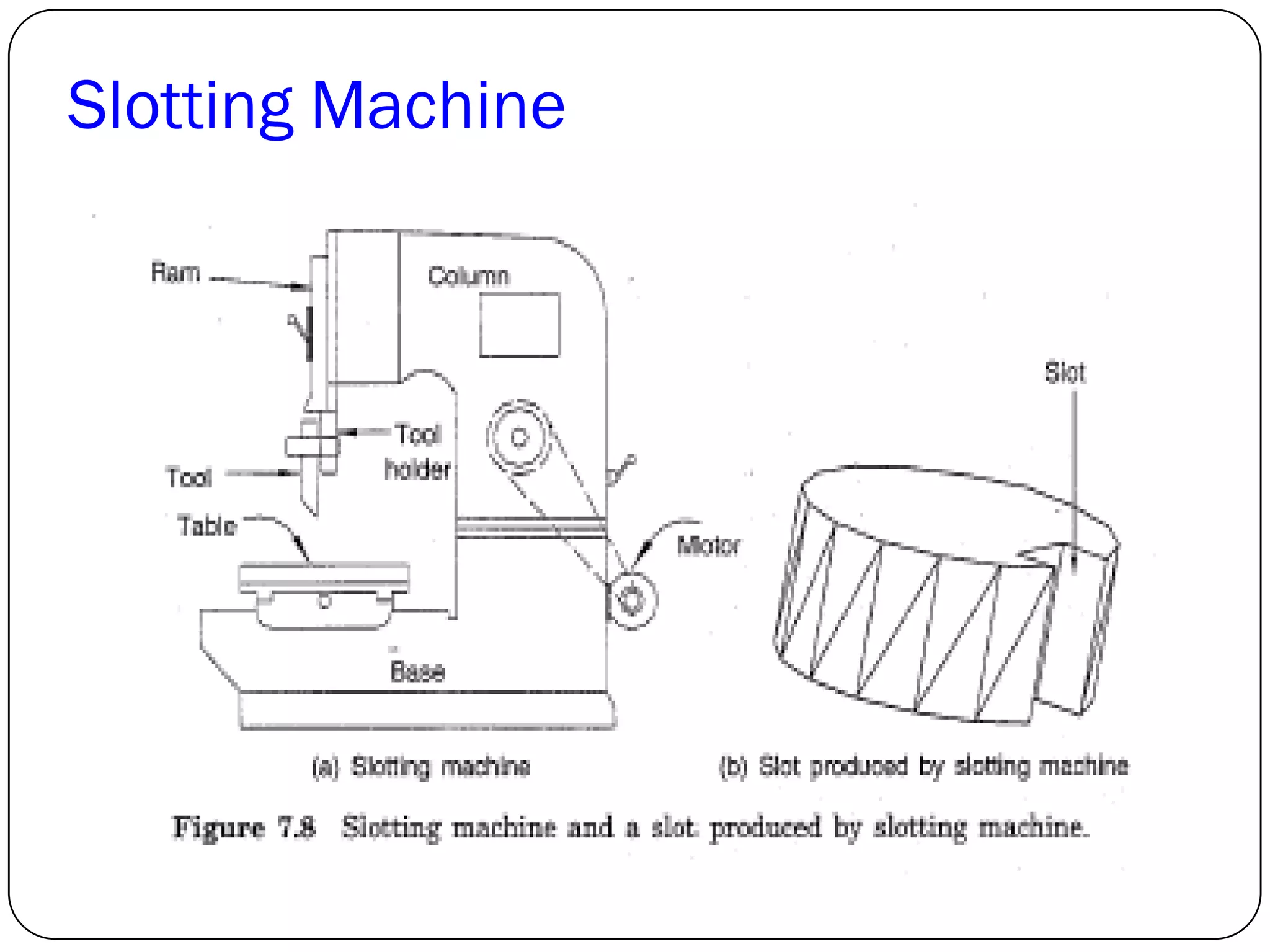 Slotting Machine

Ram

Column

Tool holder

Tool

Table

Motor

Base

Slot

(a) Slotting machine

(b) Slot produced by slotting machine

Figure 7.8 Slotting machine and a slot produced by slotting machine.