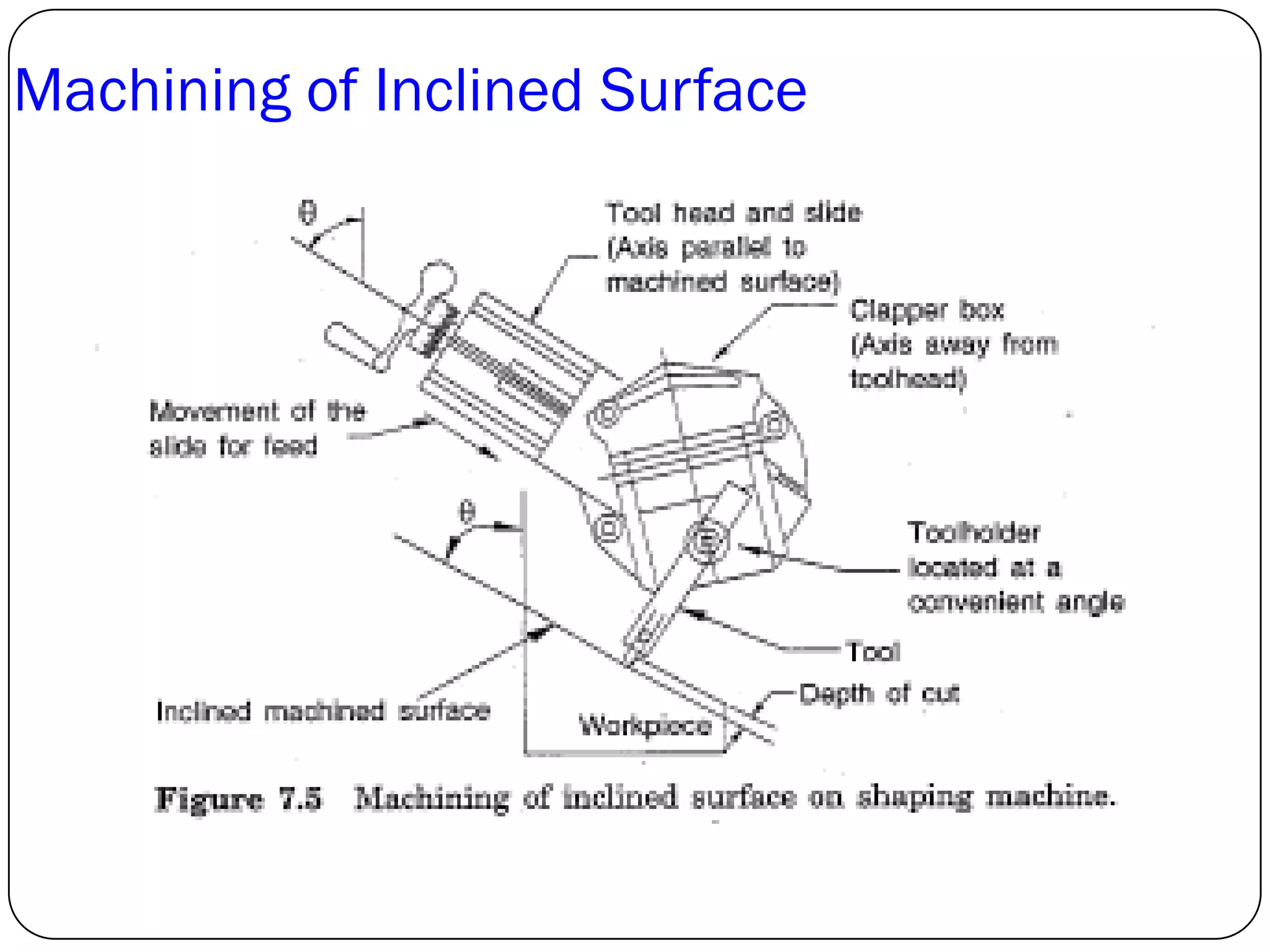 Machining of Inclined Surface

$\theta$

Tool head and slide (Axis parallel to machined surface)

Clapper box (Axis away from toolhead)

Movement of the slide for feed

$\theta$

Toolholder located at a convenient angle

Tool

Depth of cut

Inclined machined surface

Workpiece

Figure 7.5 Machining of inclined surface on shaping machine.