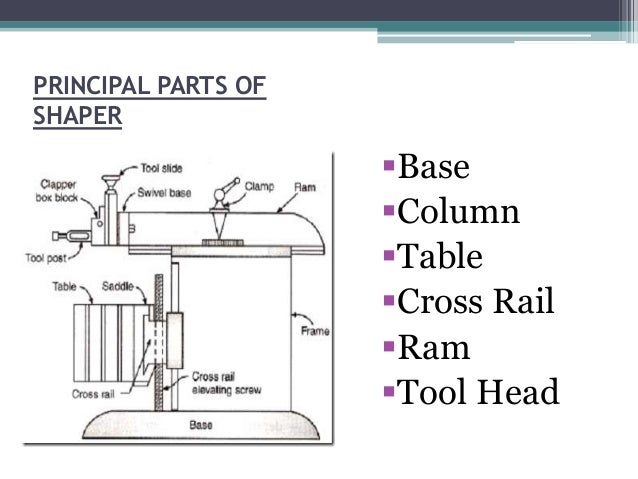 PRINCIPAL PARTS OF SHAPER

Tool slide
Clapper box block
Swivel base
Clamp
Ram
Tool post
Table
Saddle
Frame
Cross rail
Cross rail elevating screw
Base

▪Base
▪Column
▪Table
▪Cross Rail
▪Ram
▪Tool Head