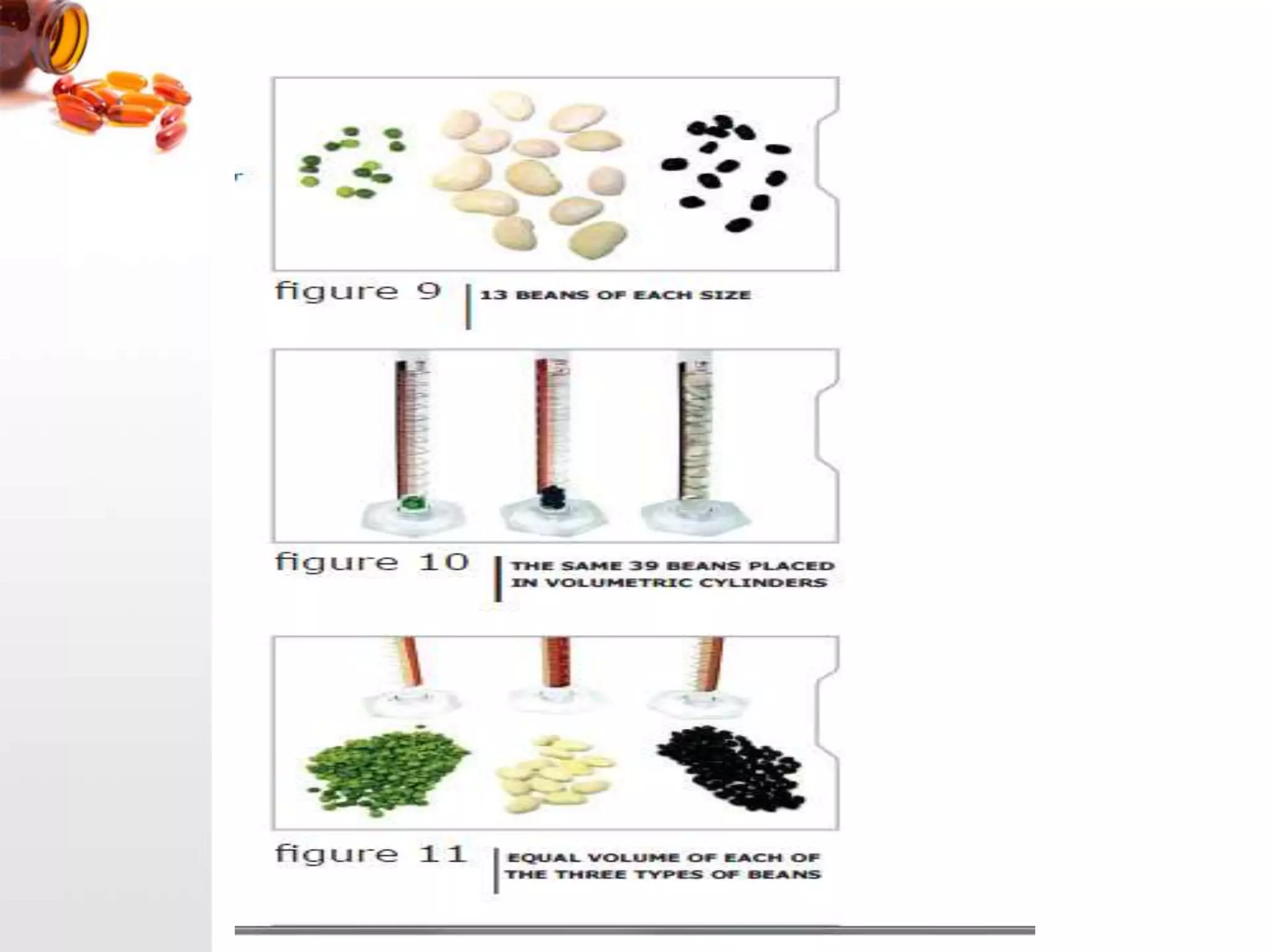 figure 9 13 BEANS OF EACH SIZE

figure 10 THE SAME 39 BEANS PLACED IN VOLUMETRIC CYLINDERS

figure 11 EQUAL VOLUME OF EACH OF THE THREE TYPES OF BEANS