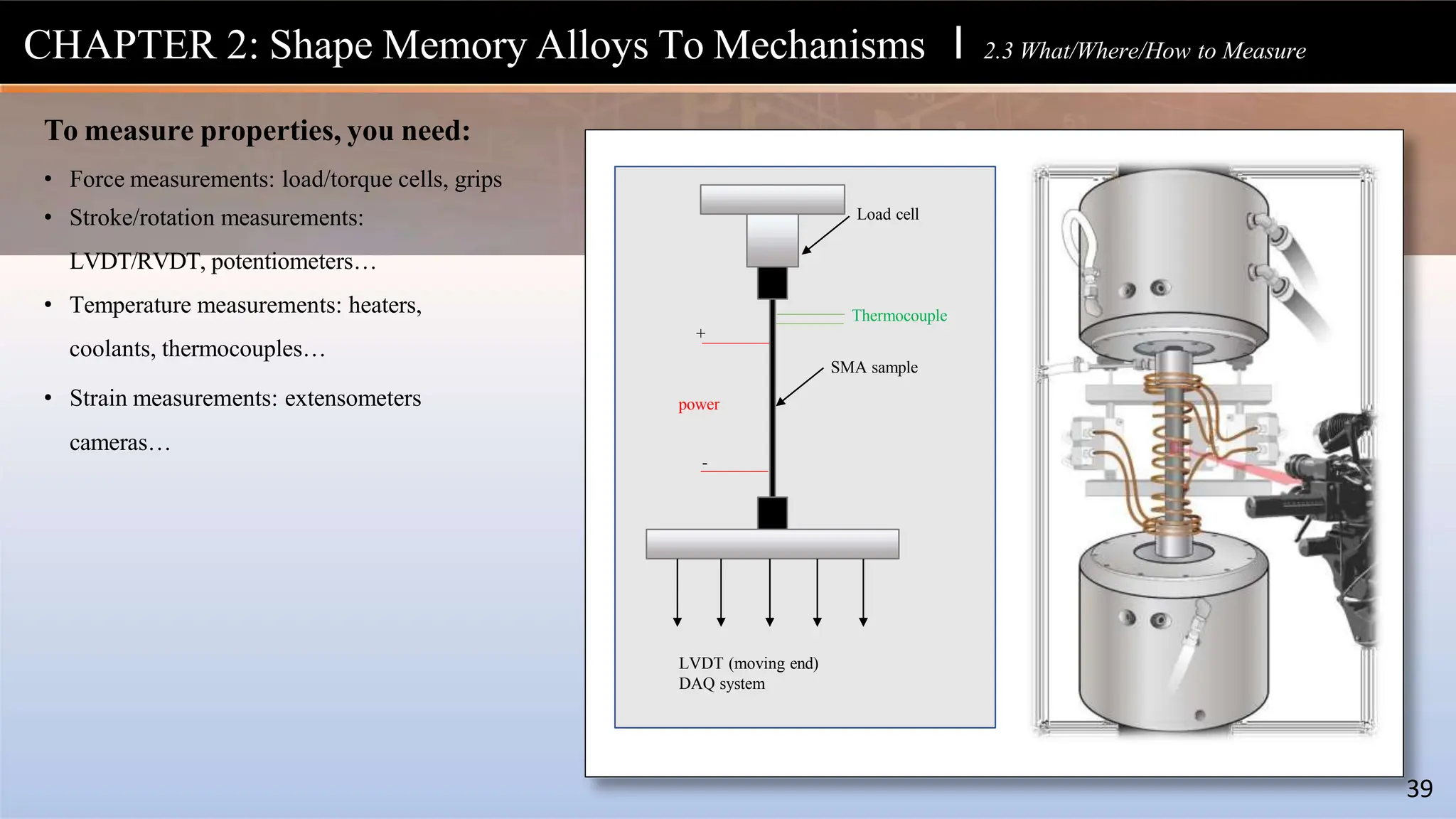 CHAPTER 2: Shape Memory Alloys To Mechanisms | 2.3 What/Where/How to Measure

To measure properties, you need:

• Force measurements: load/torque cells, grips
• Stroke/rotation measurements: LVDT/RVDT, potentiometers…
• Temperature measurements: heaters, coolants, thermocouples…
• Strain measurements: extensometers cameras…

Load cell

Thermocouple

+

SMA sample

power

-

LVDT (moving end)
DAQ system

39