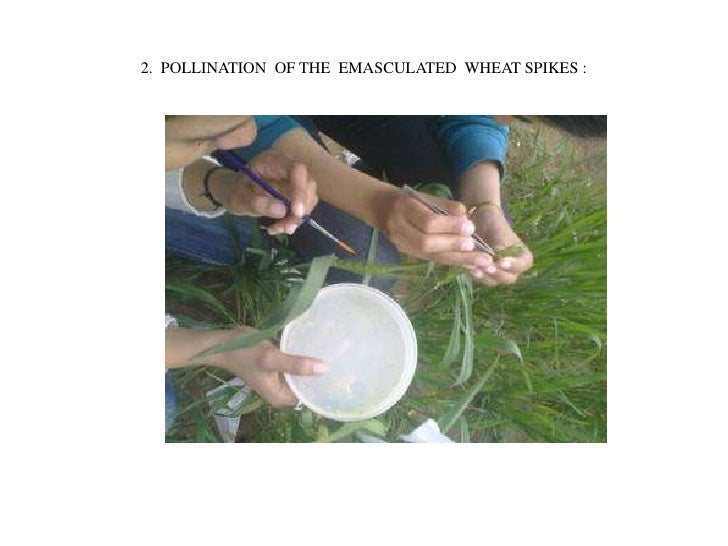 2. POLLINATION OF THE EMASCULATED WHEAT SPIKES :