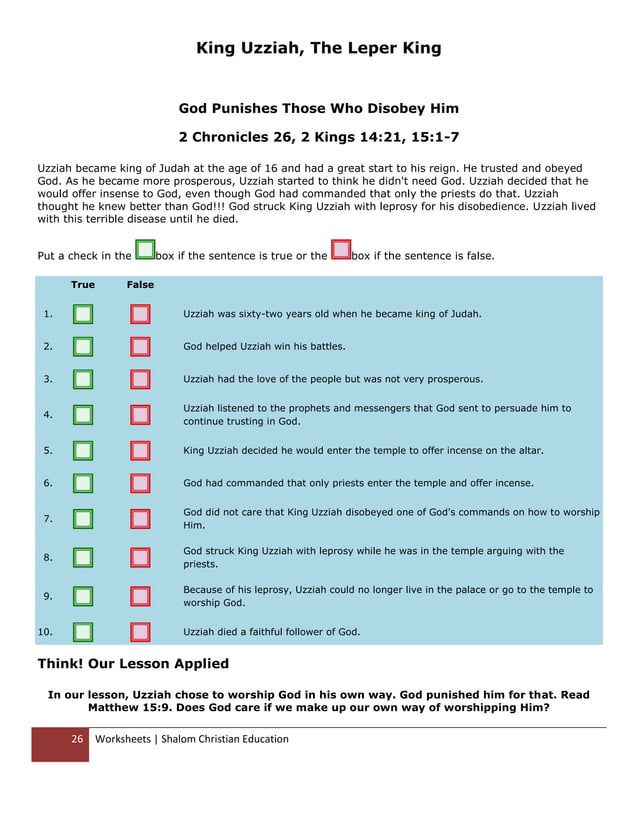 King Uzziah, The Leper King

God Punishes Those Who Disobey Him

2 Chronicles 26, 2 Kings 14:21, 15:1-7

Uzziah became king of Judah at the age of 16 and had a great start to his reign. He trusted and obeyed God. As he became more prosperous, Uzziah started to think he didn't need God. Uzziah decided that he would offer insense to God, even though God had commanded that only the priests do that. Uzziah thought he knew better than God!!! God struck King Uzziah with leprosy for his disobedience. Uzziah lived with this terrible disease until he died.

Put a check in the box if the sentence is true or the box if the sentence is false.

| | True | False | |
|---|---|---|---|
| 1. | | | Uzziah was sixty-two years old when he became king of Judah. |
| 2. | | | God helped Uzziah win his battles. |
| 3. | | | Uzziah had the love of the people but was not very prosperous. |
| 4. | | | Uzziah listened to the prophets and messengers that God sent to persuade him to continue trusting in God. |
| 5. | | | King Uzziah decided he would enter the temple to offer incense on the altar. |
| 6. | | | God had commanded that only priests enter the temple and offer incense. |
| 7. | | | God did not care that King Uzziah disobeyed one of God's commands on how to worship Him. |
| 8. | | | God struck King Uzziah with leprosy while he was in the temple arguing with the priests. |
| 9. | | | Because of his leprosy, Uzziah could no longer live in the palace or go to the temple to worship God. |
| 10. | | | Uzziah died a faithful follower of God. |

Think! Our Lesson Applied

In our lesson, Uzziah chose to worship God in his own way. God punished him for that. Read Matthew 15:9. Does God care if we make up our own way of worshipping Him?

26 Worksheets | Shalom Christian Education