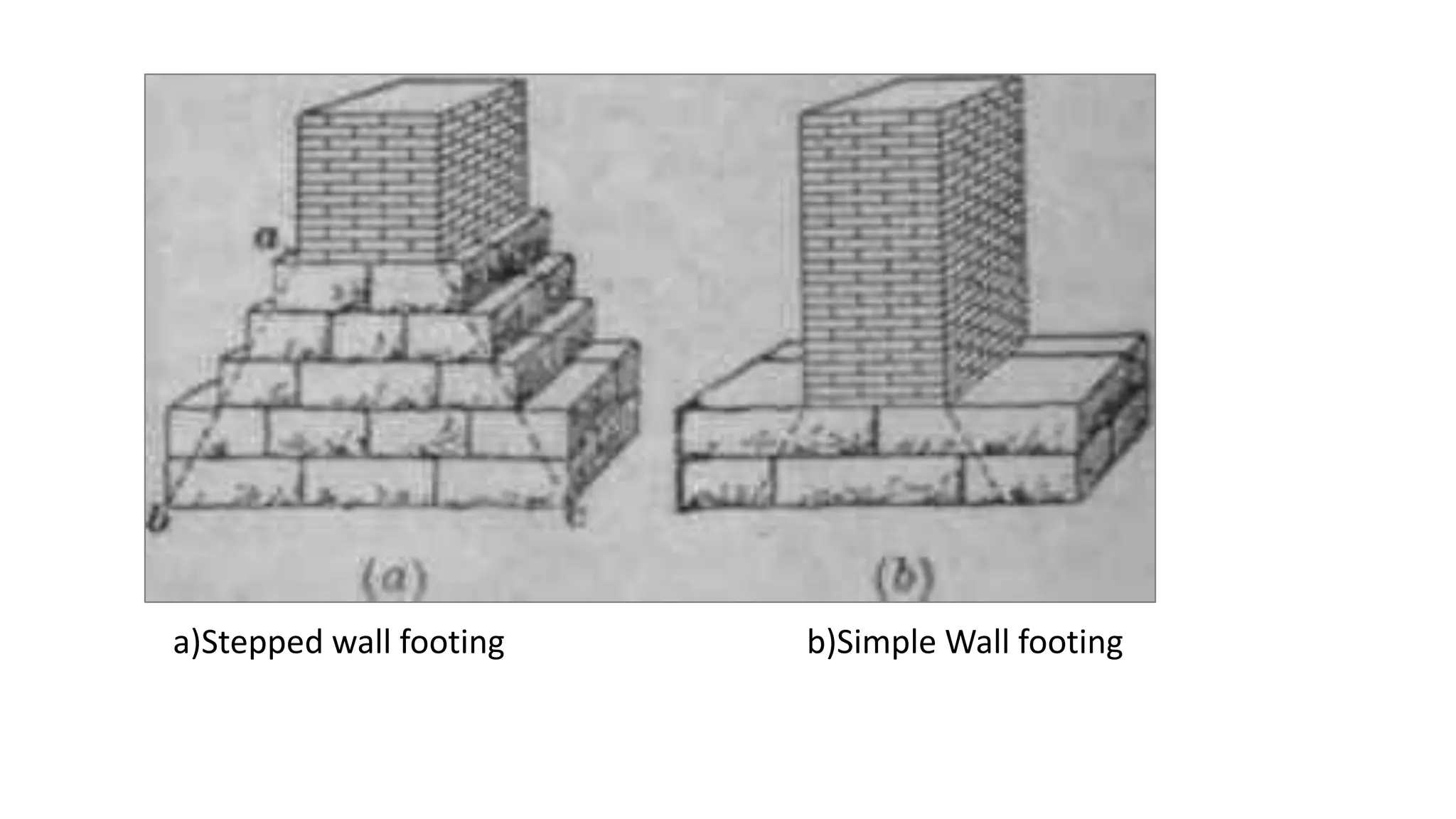 a

b

c

(a)

(b)

a)Stepped wall footing

b)Simple Wall footing