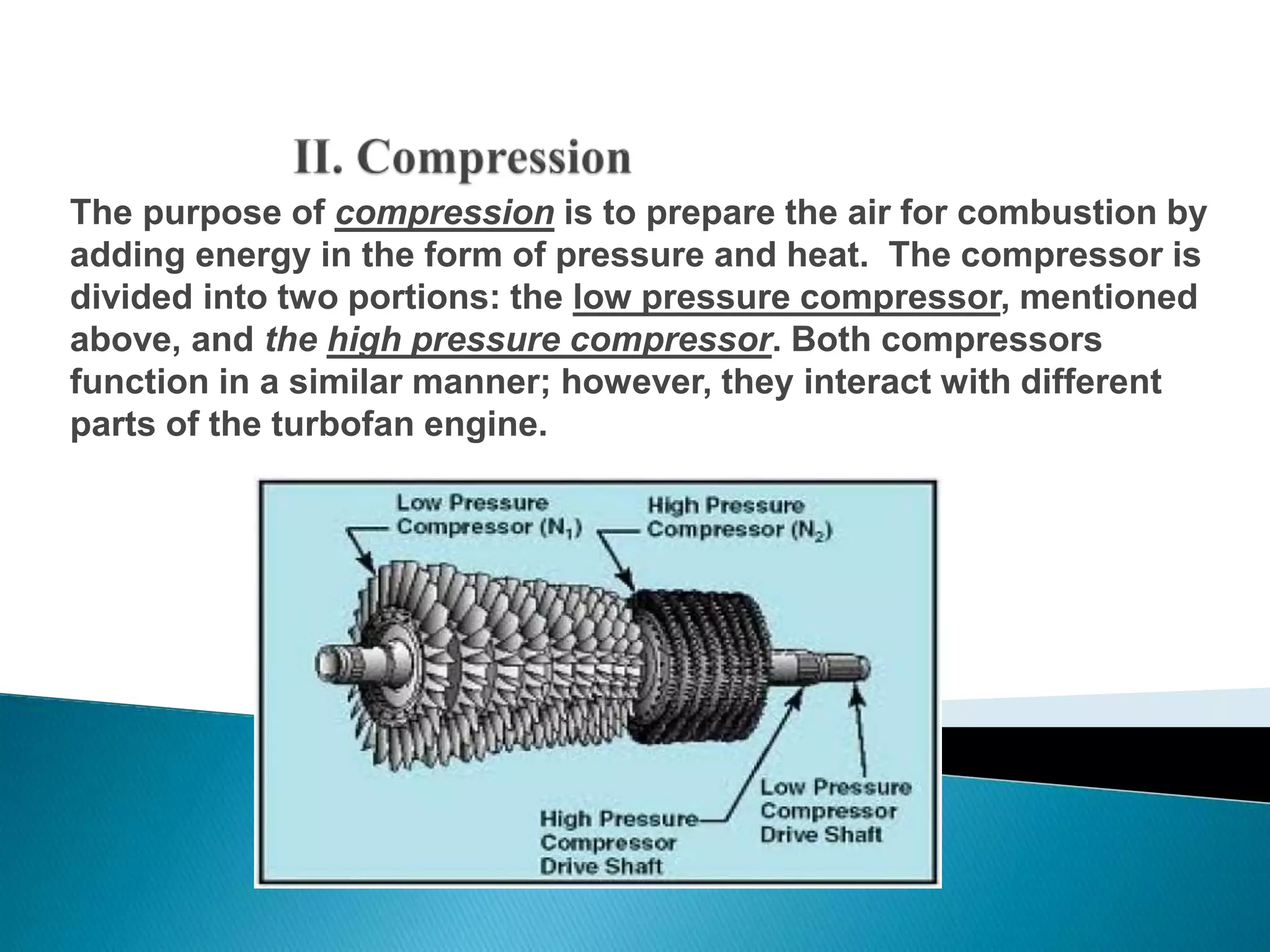 II. Compression

The purpose of compression is to prepare the air for combustion by adding energy in the form of pressure and heat. The compressor is divided into two portions: the low pressure compressor, mentioned above, and the high pressure compressor. Both compressors function in a similar manner; however, they interact with different parts of the turbofan engine.

Low Pressure Compressor ($N_1$)

High Pressure Compressor ($N_2$)

High Pressure Compressor Drive Shaft

Low Pressure Compressor Drive Shaft