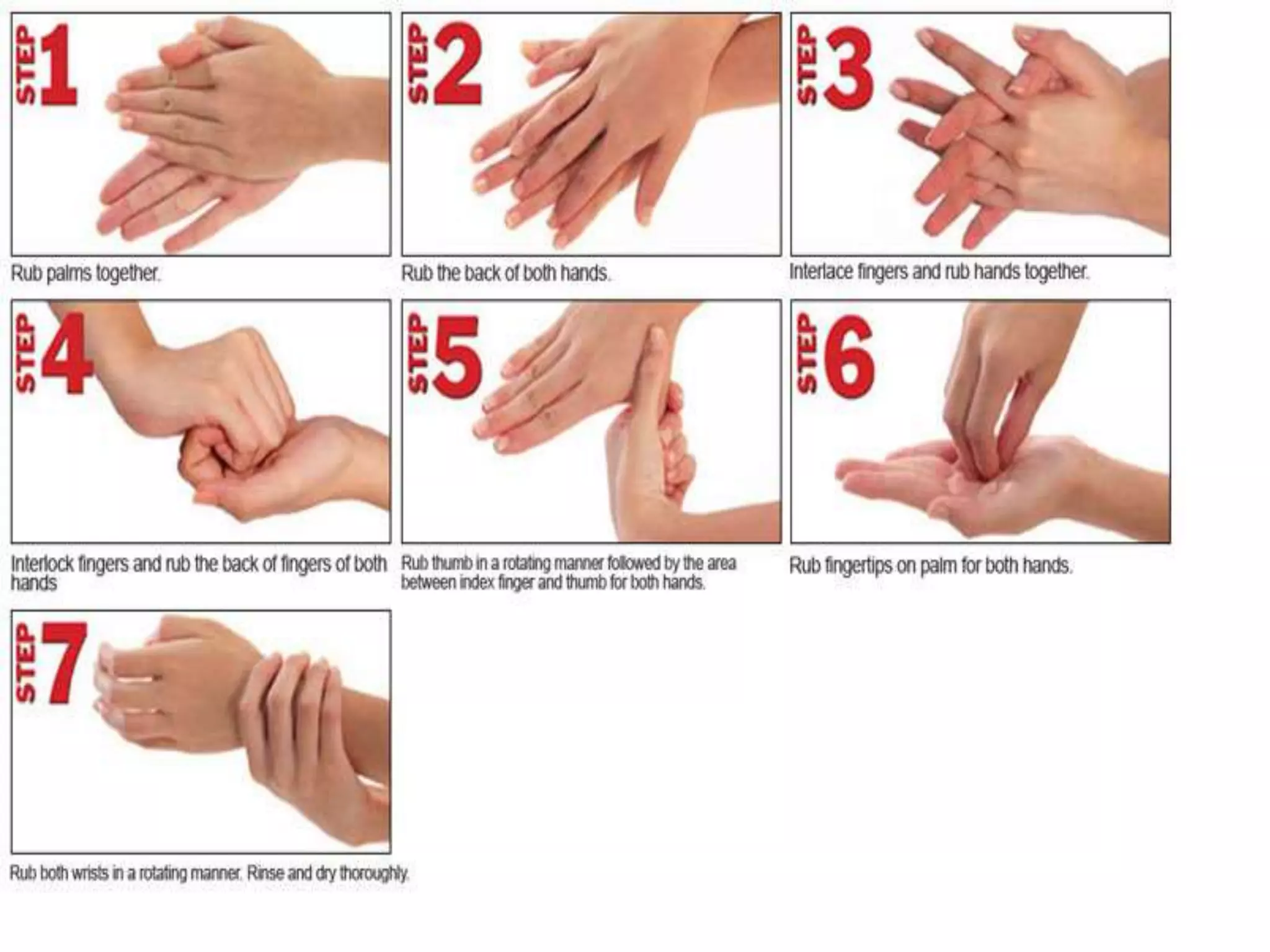 STEP 1

Rub palms together.

STEP 2

Rub the back of both hands.

STEP 3

Interlace fingers and rub hands together.

STEP 4

Interlock fingers and rub the back of fingers of both hands

STEP 5

Rub thumb in a rotating manner followed by the area between index finger and thumb for both hands.

STEP 6

Rub fingertips on palm for both hands.

STEP 7

Rub both wrists in a rotating manner. Rinse and dry thoroughly.