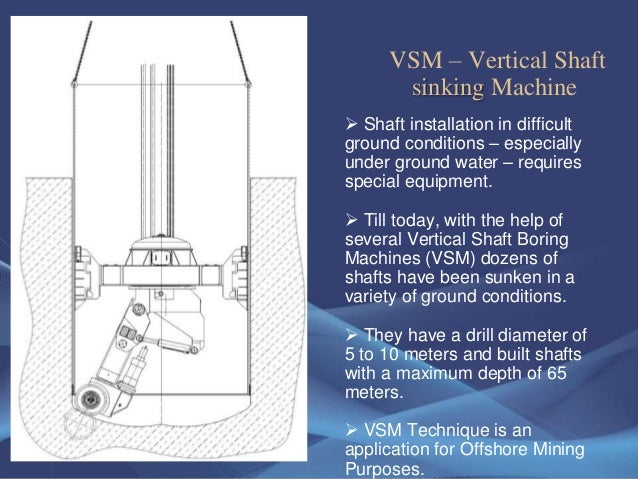 VSM – Vertical Shaft sinking Machine

➢ Shaft installation in difficult ground conditions – especially under ground water – requires special equipment.

➢ Till today, with the help of several Vertical Shaft Boring Machines (VSM) dozens of shafts have been sunken in a variety of ground conditions.

➢ They have a drill diameter of 5 to 10 meters and built shafts with a maximum depth of 65 meters.

➢ VSM Technique is an application for Offshore Mining Purposes.