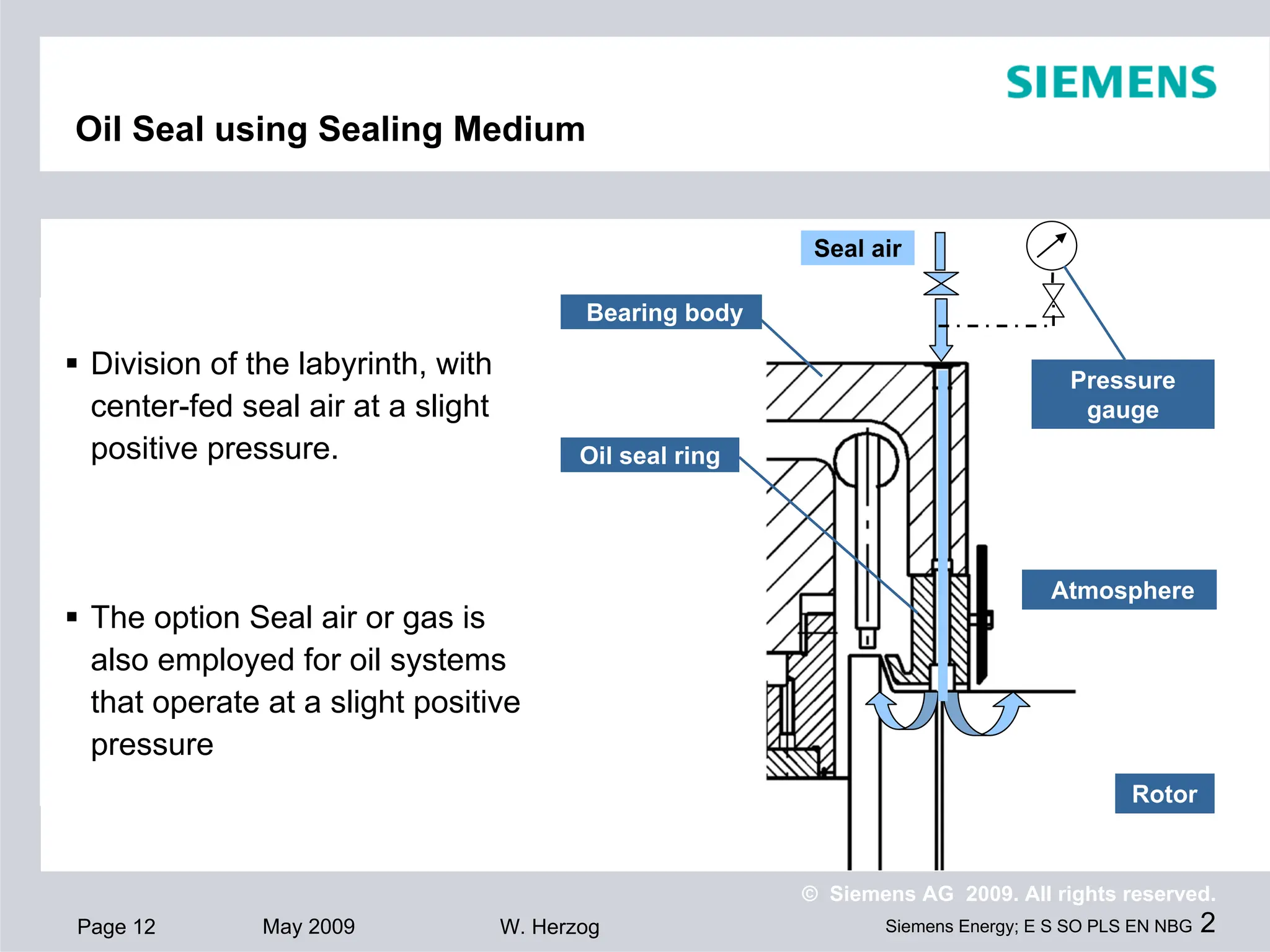 SIEMENS

Oil Seal using Sealing Medium

▪ Division of the labyrinth, with center-fed seal air at a slight positive pressure.

▪ The option Seal air or gas is also employed for oil systems that operate at a slight positive pressure

Seal air

Bearing body

Pressure gauge

Oil seal ring

Atmosphere

Rotor

© Siemens AG 2009. All rights reserved.

Page 12 May 2009 W. Herzog Siemens Energy; E S SO PLS EN NBG 2