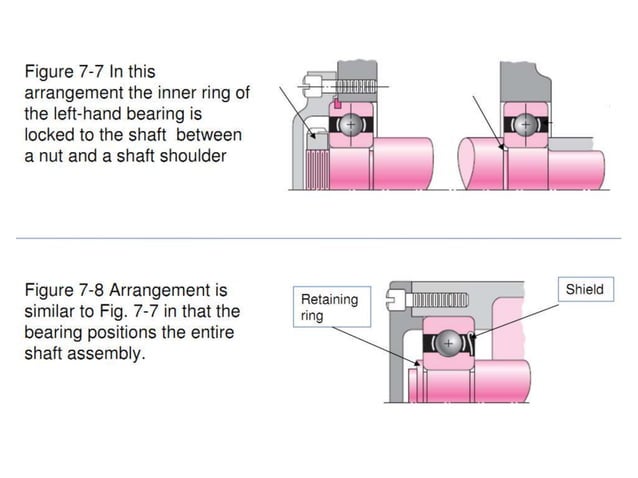 Figure 7-7 In this arrangement the inner ring of the left-hand bearing is locked to the shaft between a nut and a shaft shoulder

Figure 7-8 Arrangement is similar to Fig. 7-7 in that the bearing positions the entire shaft assembly.

Retaining ring

Shield