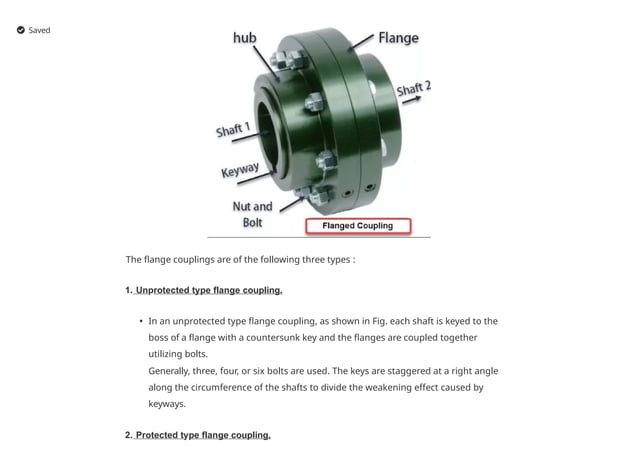 Saved

hub
Flange
Shaft 2
Shaft 1
Keyway
Nut and Bolt
Flanged Coupling

The flange couplings are of the following three types :

1. Unprotected type flange coupling.

• In an unprotected type flange coupling, as shown in Fig. each shaft is keyed to the boss of a flange with a countersunk key and the flanges are coupled together utilizing bolts.
Generally, three, four, or six bolts are used. The keys are staggered at a right angle along the circumference of the shafts to divide the weakening effect caused by keyways.

2. Protected type flange coupling.