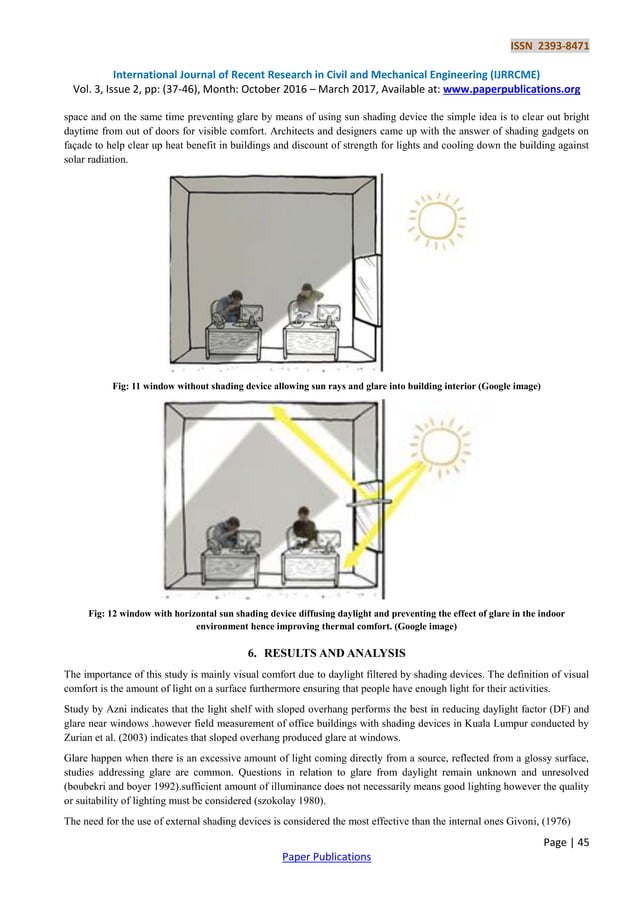 ISSN 2393-8471

International Journal of Recent Research in Civil and Mechanical Engineering (IJRRCME)
Vol. 3, Issue 2, pp: (37-46), Month: October 2016 – March 2017, Available at: www.paperpublications.org

space and on the same time preventing glare by means of using sun shading device the simple idea is to clear out bright daytime from out of doors for visible comfort. Architects and designers came up with the answer of shading gadgets on façade to help clear up heat benefit in buildings and discount of strength for lights and cooling down the building against solar radiation.

Fig: 11 window without shading device allowing sun rays and glare into building interior (Google image)

Fig: 12 window with horizontal sun shading device diffusing daylight and preventing the effect of glare in the indoor environment hence improving thermal comfort. (Google image)

6. RESULTS AND ANALYSIS

The importance of this study is mainly visual comfort due to daylight filtered by shading devices. The definition of visual comfort is the amount of light on a surface furthermore ensuring that people have enough light for their activities.

Study by Azni indicates that the light shelf with sloped overhang performs the best in reducing daylight factor (DF) and glare near windows .however field measurement of office buildings with shading devices in Kuala Lumpur conducted by Zurian et al. (2003) indicates that sloped overhang produced glare at windows.

Glare happen when there is an excessive amount of light coming directly from a source, reflected from a glossy surface, studies addressing glare are common. Questions in relation to glare from daylight remain unknown and unresolved (boubekri and boyer 1992).sufficient amount of illuminance does not necessarily means good lighting however the quality or suitability of lighting must be considered (szokolay 1980).

The need for the use of external shading devices is considered the most effective than the internal ones Givoni, (1976)

Page | 45

Paper Publications