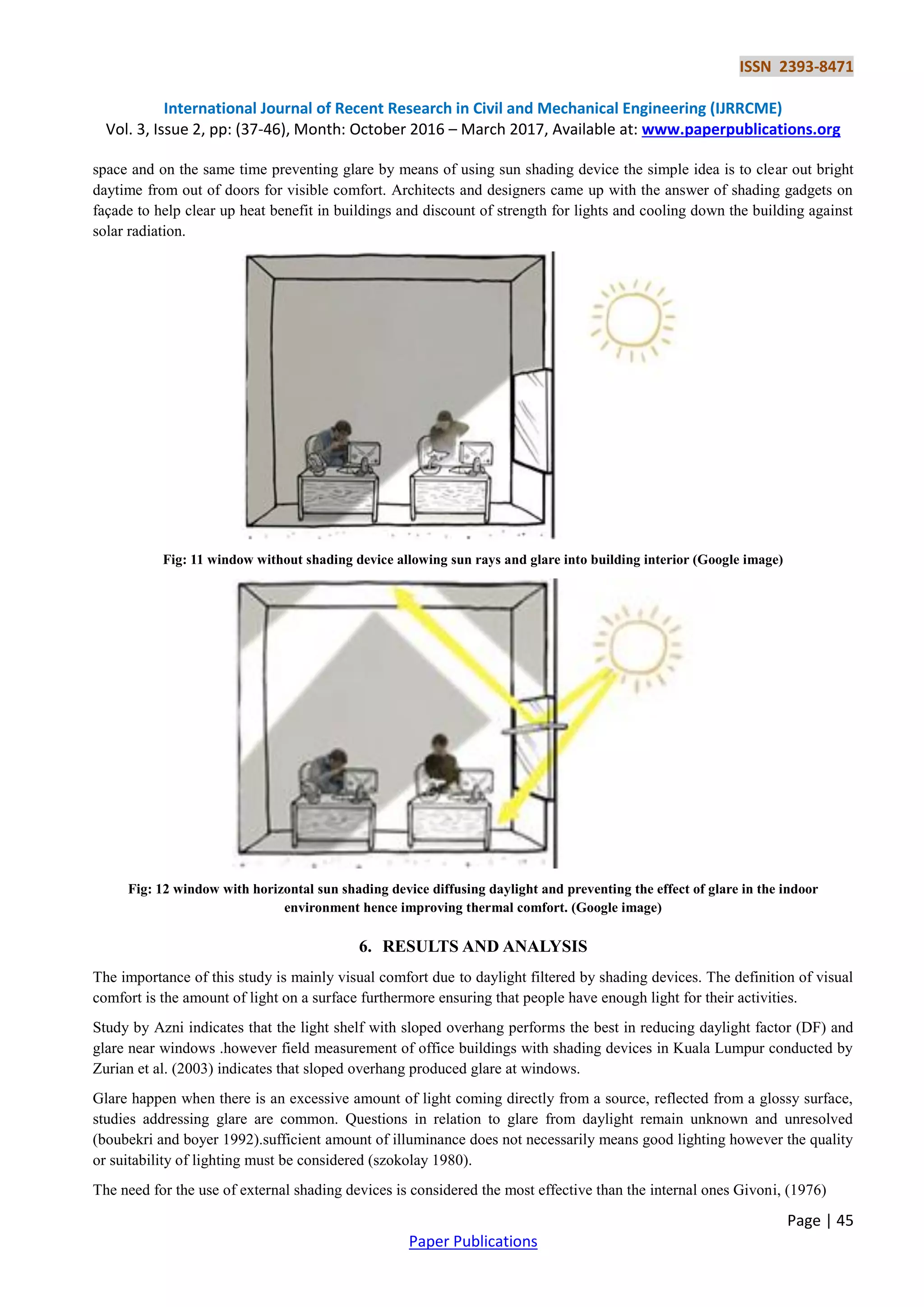 ISSN 2393-8471

International Journal of Recent Research in Civil and Mechanical Engineering (IJRRCME)
Vol. 3, Issue 2, pp: (37-46), Month: October 2016 – March 2017, Available at: www.paperpublications.org

space and on the same time preventing glare by means of using sun shading device the simple idea is to clear out bright daytime from out of doors for visible comfort. Architects and designers came up with the answer of shading gadgets on façade to help clear up heat benefit in buildings and discount of strength for lights and cooling down the building against solar radiation.

Fig: 11 window without shading device allowing sun rays and glare into building interior (Google image)

Fig: 12 window with horizontal sun shading device diffusing daylight and preventing the effect of glare in the indoor environment hence improving thermal comfort. (Google image)

6. RESULTS AND ANALYSIS

The importance of this study is mainly visual comfort due to daylight filtered by shading devices. The definition of visual comfort is the amount of light on a surface furthermore ensuring that people have enough light for their activities.

Study by Azni indicates that the light shelf with sloped overhang performs the best in reducing daylight factor (DF) and glare near windows .however field measurement of office buildings with shading devices in Kuala Lumpur conducted by Zurian et al. (2003) indicates that sloped overhang produced glare at windows.

Glare happen when there is an excessive amount of light coming directly from a source, reflected from a glossy surface, studies addressing glare are common. Questions in relation to glare from daylight remain unknown and unresolved (boubekri and boyer 1992).sufficient amount of illuminance does not necessarily means good lighting however the quality or suitability of lighting must be considered (szokolay 1980).

The need for the use of external shading devices is considered the most effective than the internal ones Givoni, (1976)

Page | 45

Paper Publications