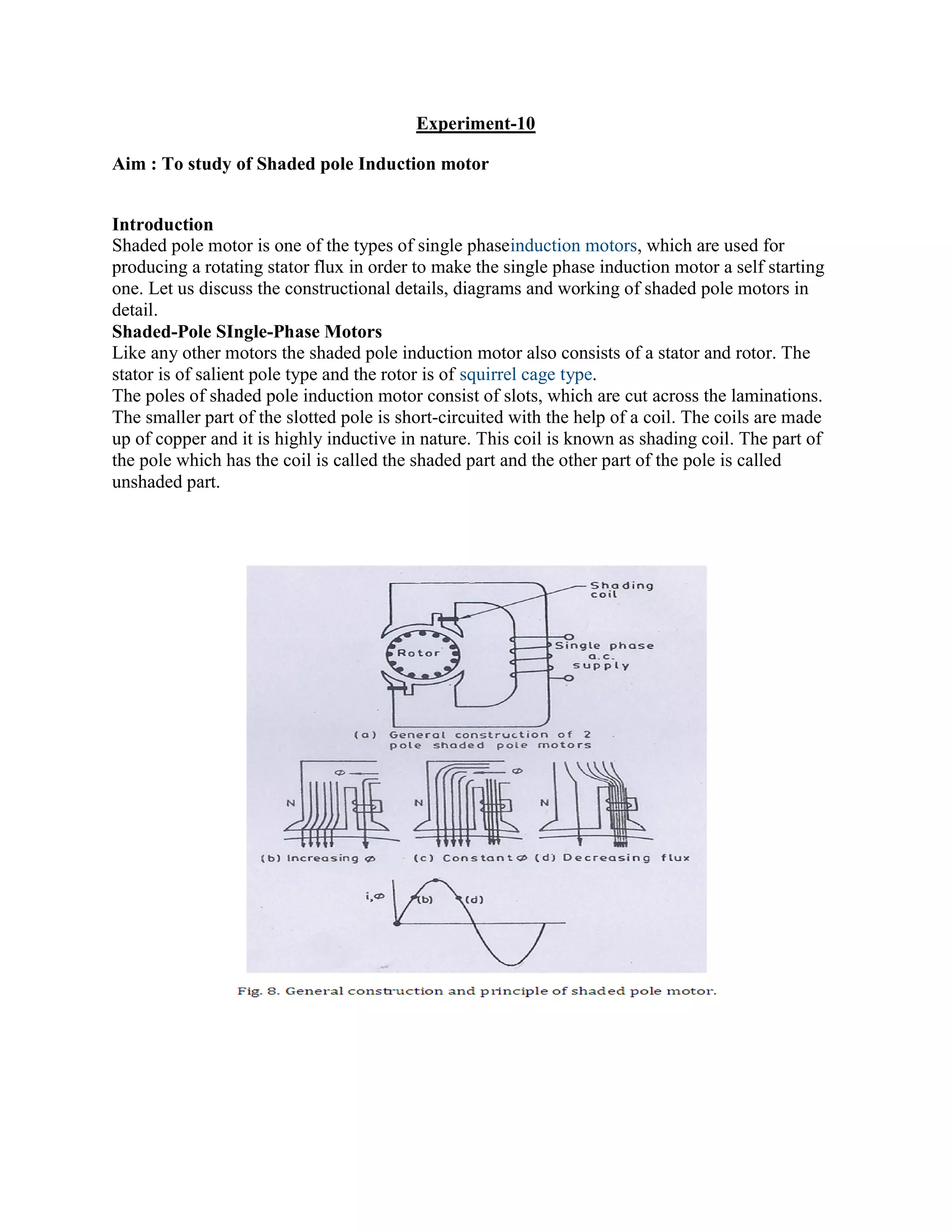 Experiment-10

Aim : To study of Shaded pole Induction motor

Introduction
Shaded pole motor is one of the types of single phaseinduction motors, which are used for producing a rotating stator flux in order to make the single phase induction motor a self starting one. Let us discuss the constructional details, diagrams and working of shaded pole motors in detail.
Shaded-Pole SIngle-Phase Motors
Like any other motors the shaded pole induction motor also consists of a stator and rotor. The stator is of salient pole type and the rotor is of squirrel cage type.
The poles of shaded pole induction motor consist of slots, which are cut across the laminations. The smaller part of the slotted pole is short-circuited with the help of a coil. The coils are made up of copper and it is highly inductive in nature. This coil is known as shading coil. The part of the pole which has the coil is called the shaded part and the other part of the pole is called unshaded part.

Shading coil

Rotor

Single phase a.c. supply

(a) General construction of 2 pole shaded pole motors

$\phi$ N $\phi$ N N

(b) Increasing $\phi$ (c) Constant $\phi$ (d) Decreasing flux

i,$\phi$ (b) (d)

Fig. 8. General construction and principle of shaded pole motor.