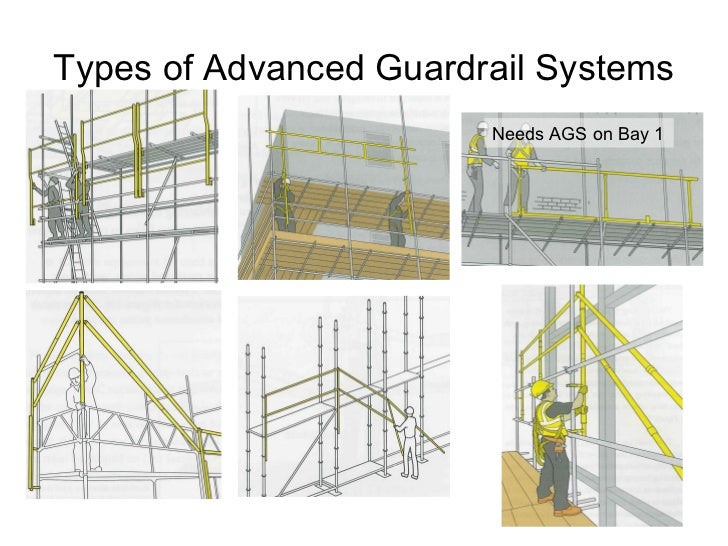 Types of Advanced Guardrail Systems

Needs AGS on Bay 1