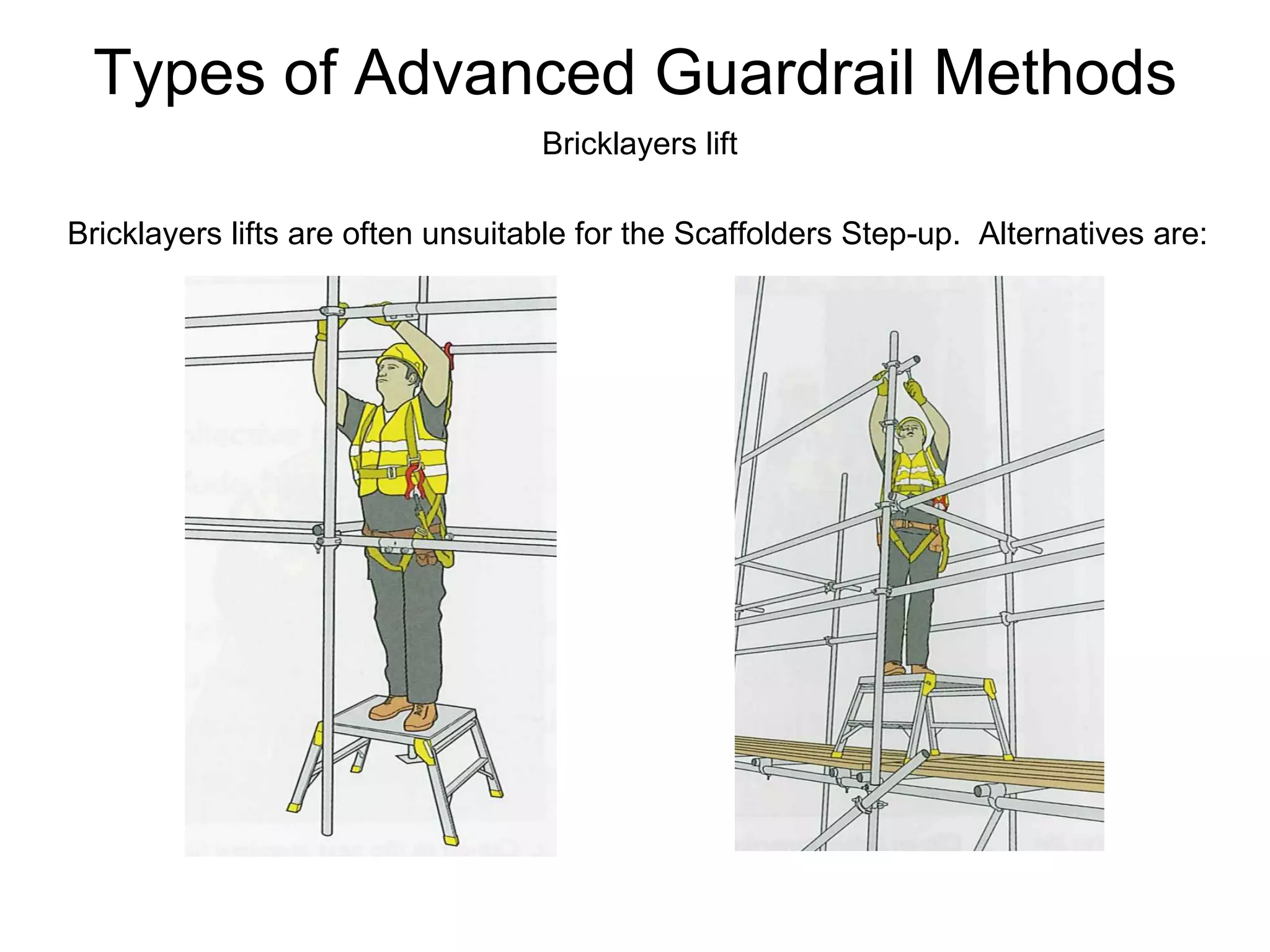 Types of Advanced Guardrail Methods

Bricklayers lift

Bricklayers lifts are often unsuitable for the Scaffolders Step-up. Alternatives are: