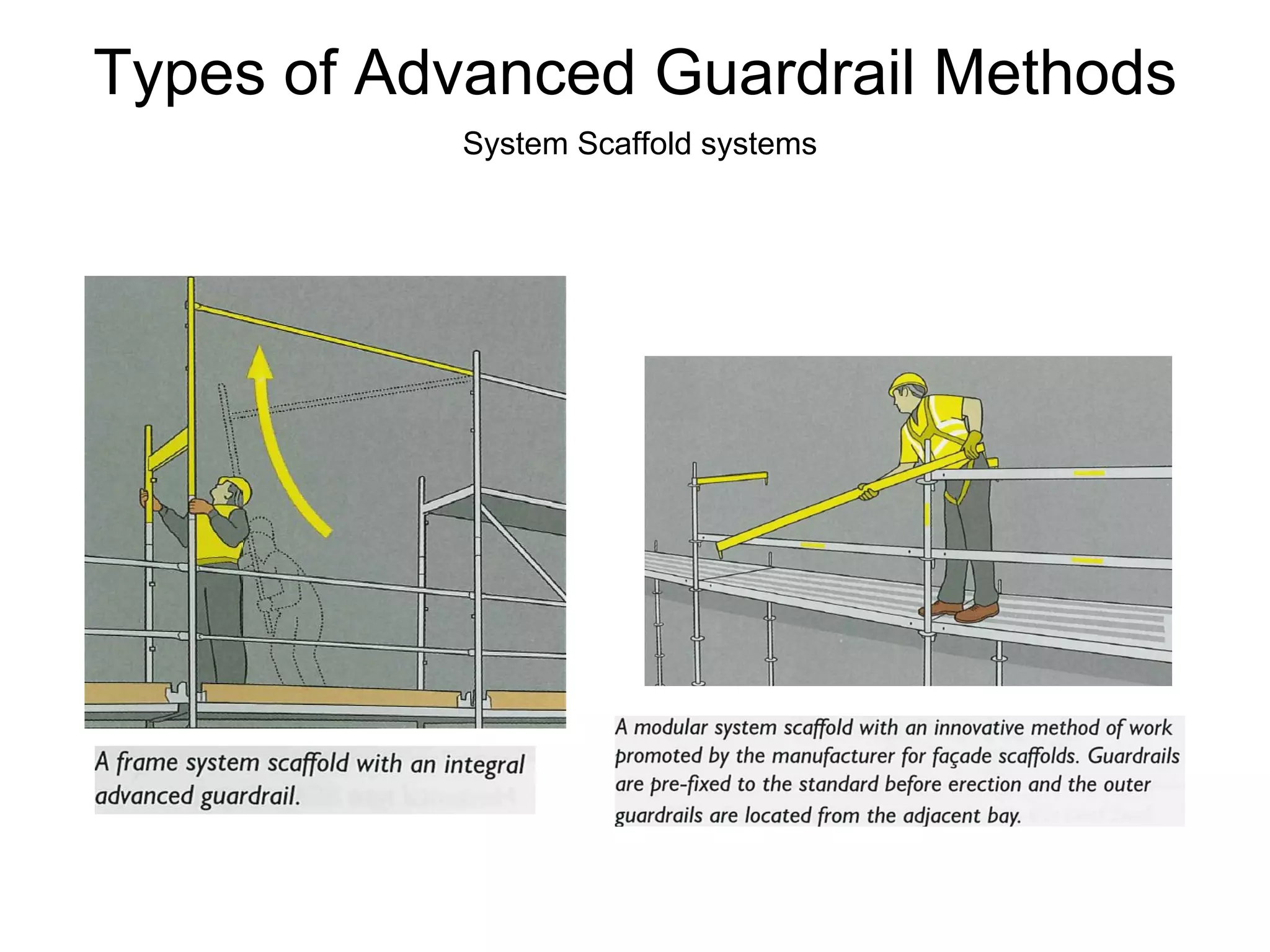 Types of Advanced Guardrail Methods

System Scaffold systems

A frame system scaffold with an integral advanced guardrail.

A modular system scaffold with an innovative method of work promoted by the manufacturer for façade scaffolds. Guardrails are pre-fixed to the standard before erection and the outer guardrails are located from the adjacent bay.