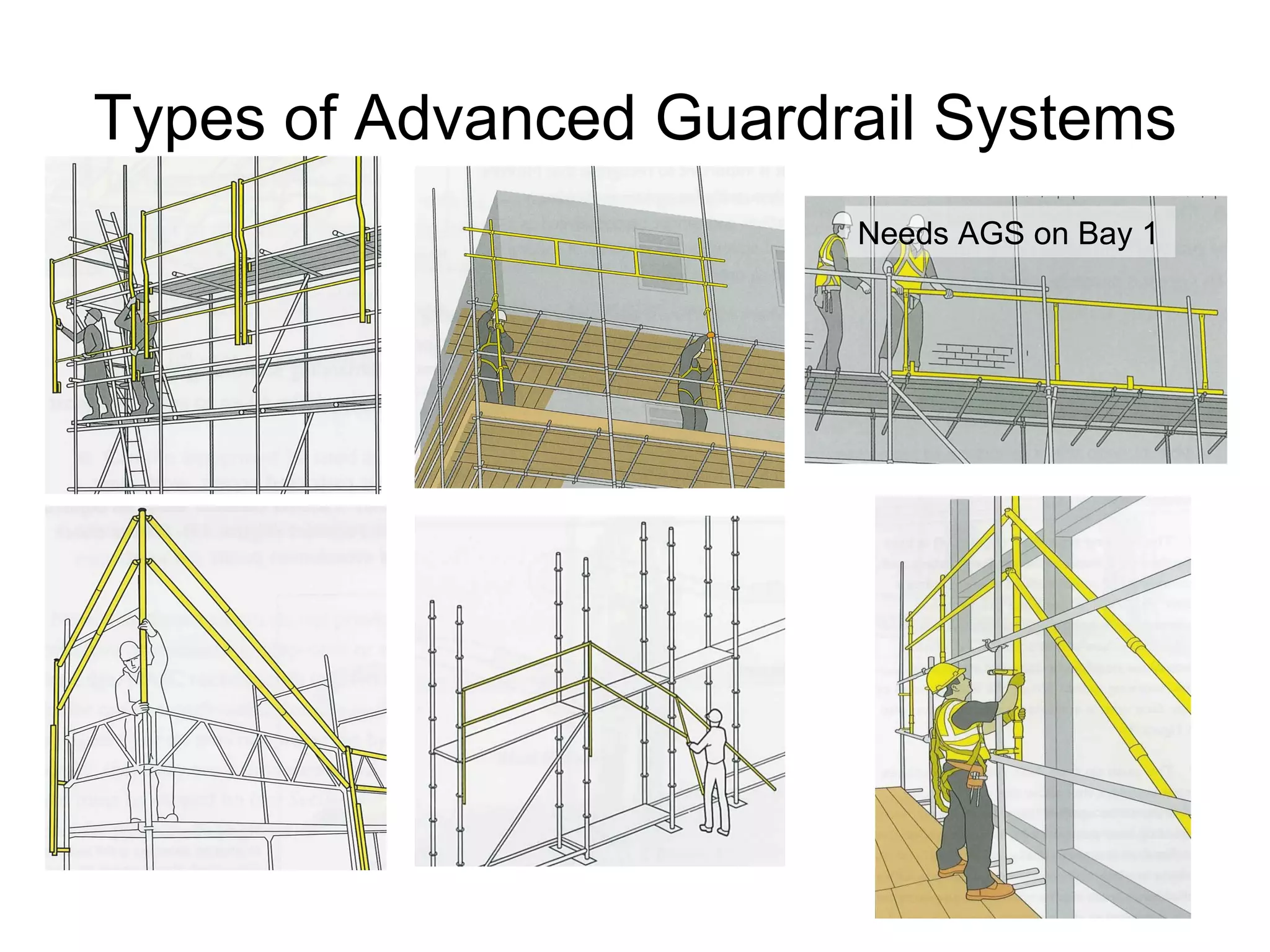 Types of Advanced Guardrail Systems

Needs AGS on Bay 1