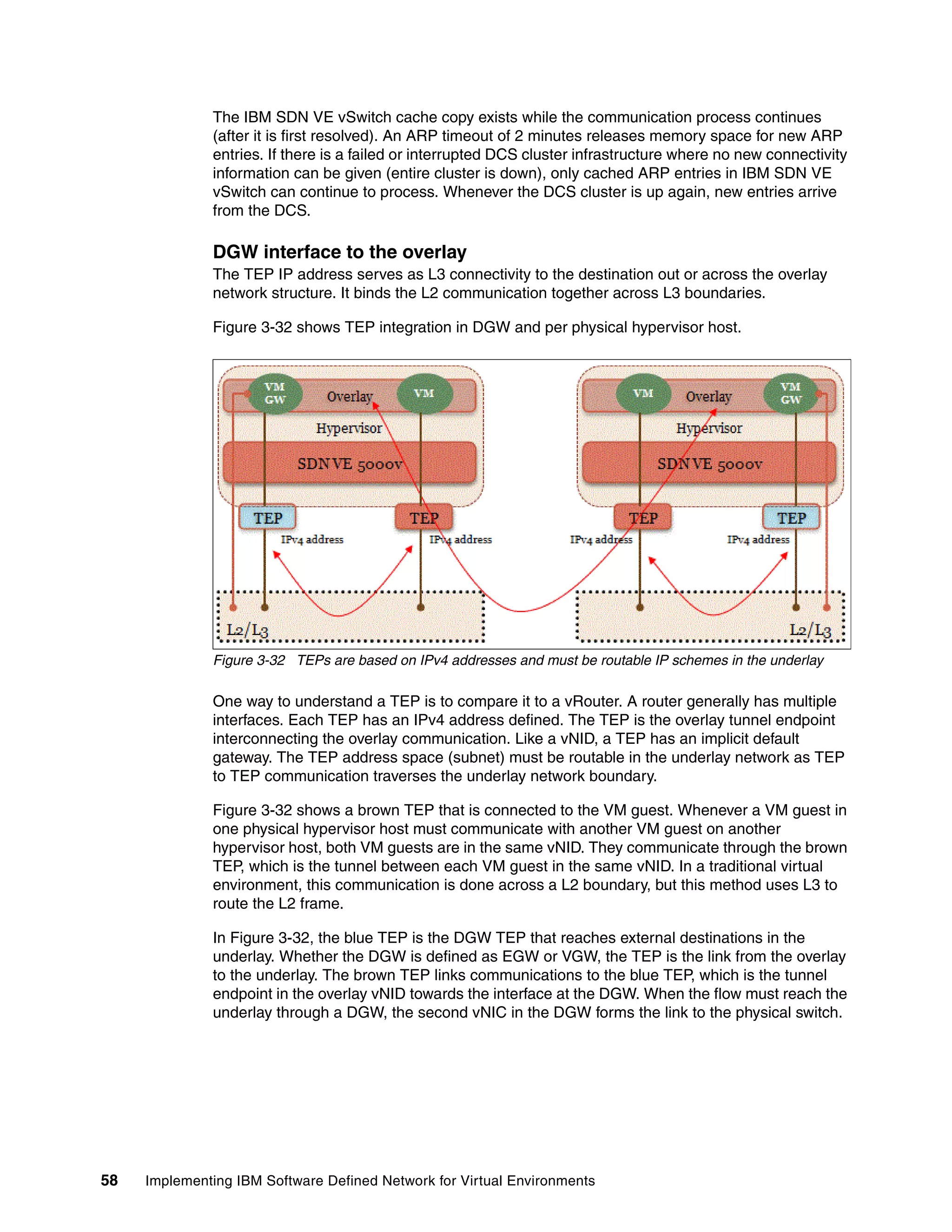 The IBM SDN VE vSwitch cache copy exists while the communication process continues (after it is first resolved). An ARP timeout of 2 minutes releases memory space for new ARP entries. If there is a failed or interrupted DCS cluster infrastructure where no new connectivity information can be given (entire cluster is down), only cached ARP entries in IBM SDN VE vSwitch can continue to process. Whenever the DCS cluster is up again, new entries arrive from the DCS.

DGW interface to the overlay

The TEP IP address serves as L3 connectivity to the destination out or across the overlay network structure. It binds the L2 communication together across L3 boundaries.

Figure 3-32 shows TEP integration in DGW and per physical hypervisor host.

VM GW
Overlay
VM
Hypervisor
SDN VE 5000v
TEP
TEP
IPv4 address
IPv4 address
L2/L3
VM
Overlay
VM GW
Hypervisor
SDN VE 5000v
TEP
TEP
IPv4 address
IPv4 address
L2/L3

Figure 3-32 TEPs are based on IPv4 addresses and must be routable IP schemes in the underlay

One way to understand a TEP is to compare it to a vRouter. A router generally has multiple interfaces. Each TEP has an IPv4 address defined. The TEP is the overlay tunnel endpoint interconnecting the overlay communication. Like a vNID, a TEP has an implicit default gateway. The TEP address space (subnet) must be routable in the underlay network as TEP to TEP communication traverses the underlay network boundary.

Figure 3-32 shows a brown TEP that is connected to the VM guest. Whenever a VM guest in one physical hypervisor host must communicate with another VM guest on another hypervisor host, both VM guests are in the same vNID. They communicate through the brown TEP, which is the tunnel between each VM guest in the same vNID. In a traditional virtual environment, this communication is done across a L2 boundary, but this method uses L3 to route the L2 frame.

In Figure 3-32, the blue TEP is the DGW TEP that reaches external destinations in the underlay. Whether the DGW is defined as EGW or VGW, the TEP is the link from the overlay to the underlay. The brown TEP links communications to the blue TEP, which is the tunnel endpoint in the overlay vNID towards the interface at the DGW. When the flow must reach the underlay through a DGW, the second vNIC in the DGW forms the link to the physical switch.

58 Implementing IBM Software Defined Network for Virtual Environments