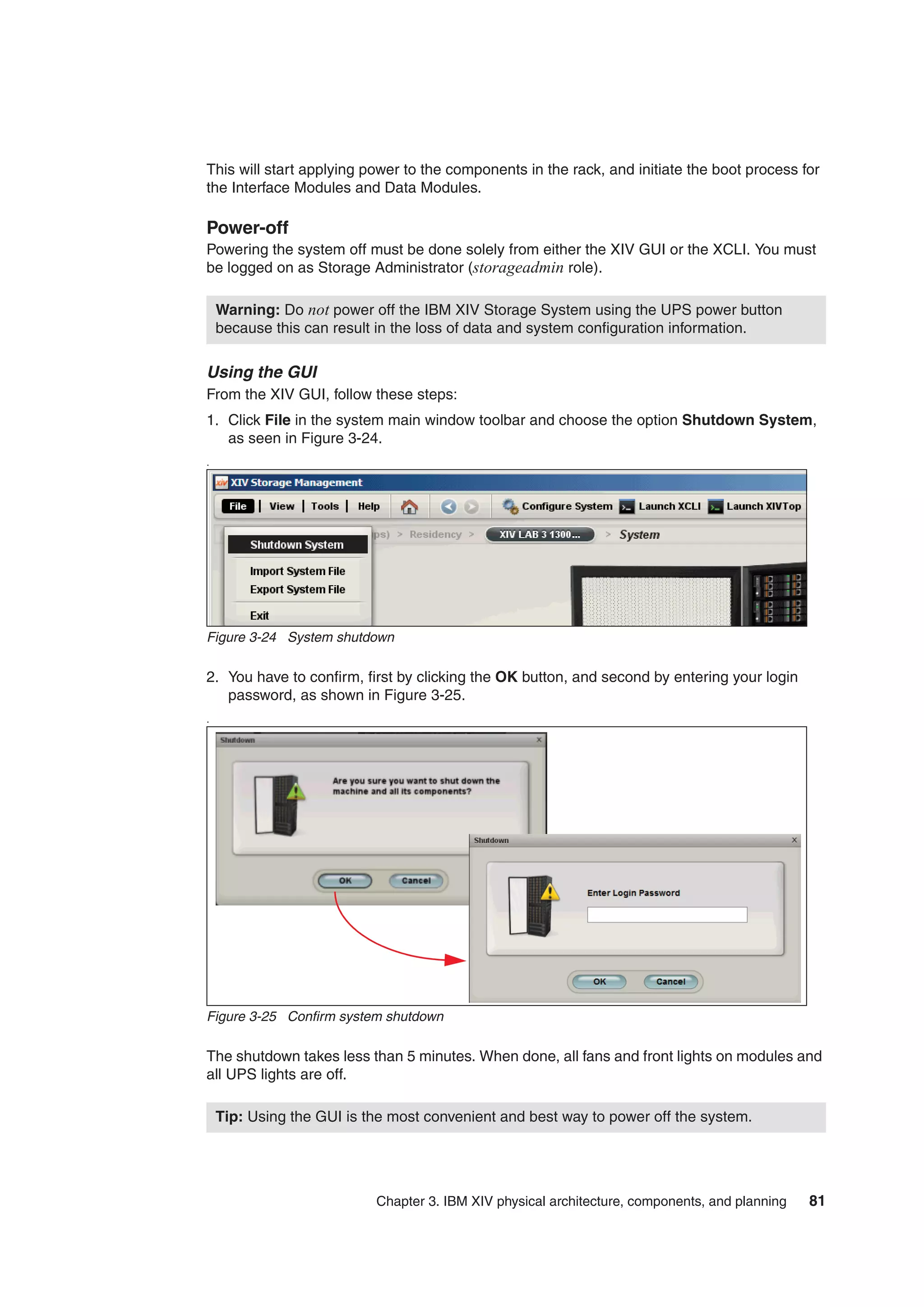 This will start applying power to the components in the rack, and initiate the boot process for the Interface Modules and Data Modules.

Power-off

Powering the system off must be done solely from either the XIV GUI or the XCLI. You must be logged on as Storage Administrator (storageadmin role).

Warning: Do not power off the IBM XIV Storage System using the UPS power button because this can result in the loss of data and system configuration information.

Using the GUI

From the XIV GUI, follow these steps:

1. Click File in the system main window toolbar and choose the option Shutdown System, as seen in Figure 3-24.

XIV Storage Management

File | View | Tools | Help

Configure System Launch XCLI Launch XIVTop

ps) > Residency > XIV LAB 3 1300... > System

Shutdown System

Import System File

Export System File

Exit

Figure 3-24 System shutdown

2. You have to confirm, first by clicking the OK button, and second by entering your login password, as shown in Figure 3-25.

Shutdown

Are you sure you want to shut down the machine and all its components?

OK Cancel

Shutdown

Enter Login Password

OK Cancel

Figure 3-25 Confirm system shutdown

The shutdown takes less than 5 minutes. When done, all fans and front lights on modules and all UPS lights are off.

Tip: Using the GUI is the most convenient and best way to power off the system.

Chapter 3. IBM XIV physical architecture, components, and planning 81