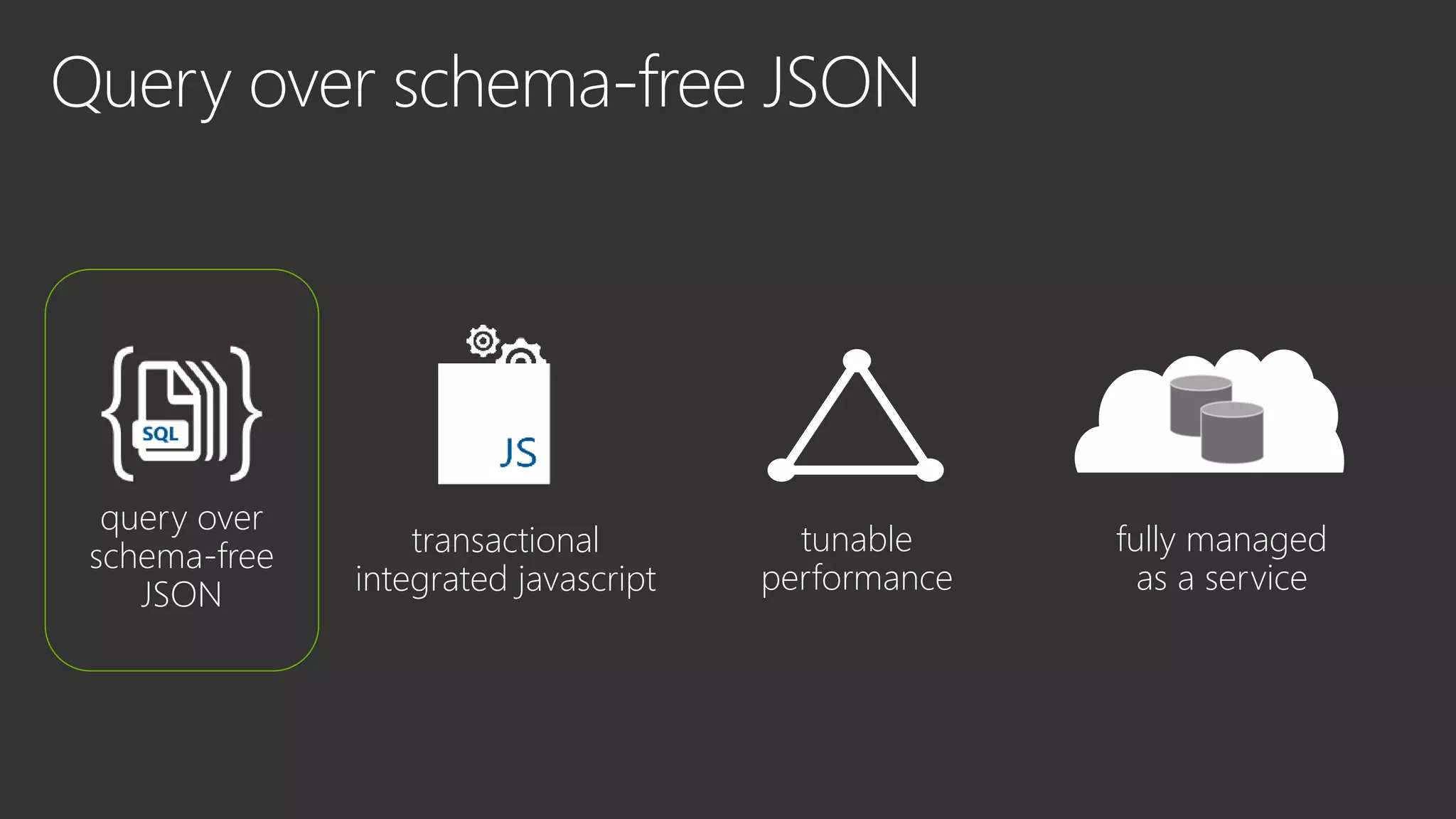 Query over schema-free JSON

SQL

query over schema-free JSON

JS

transactional integrated javascript

tunable performance

fully managed as a service