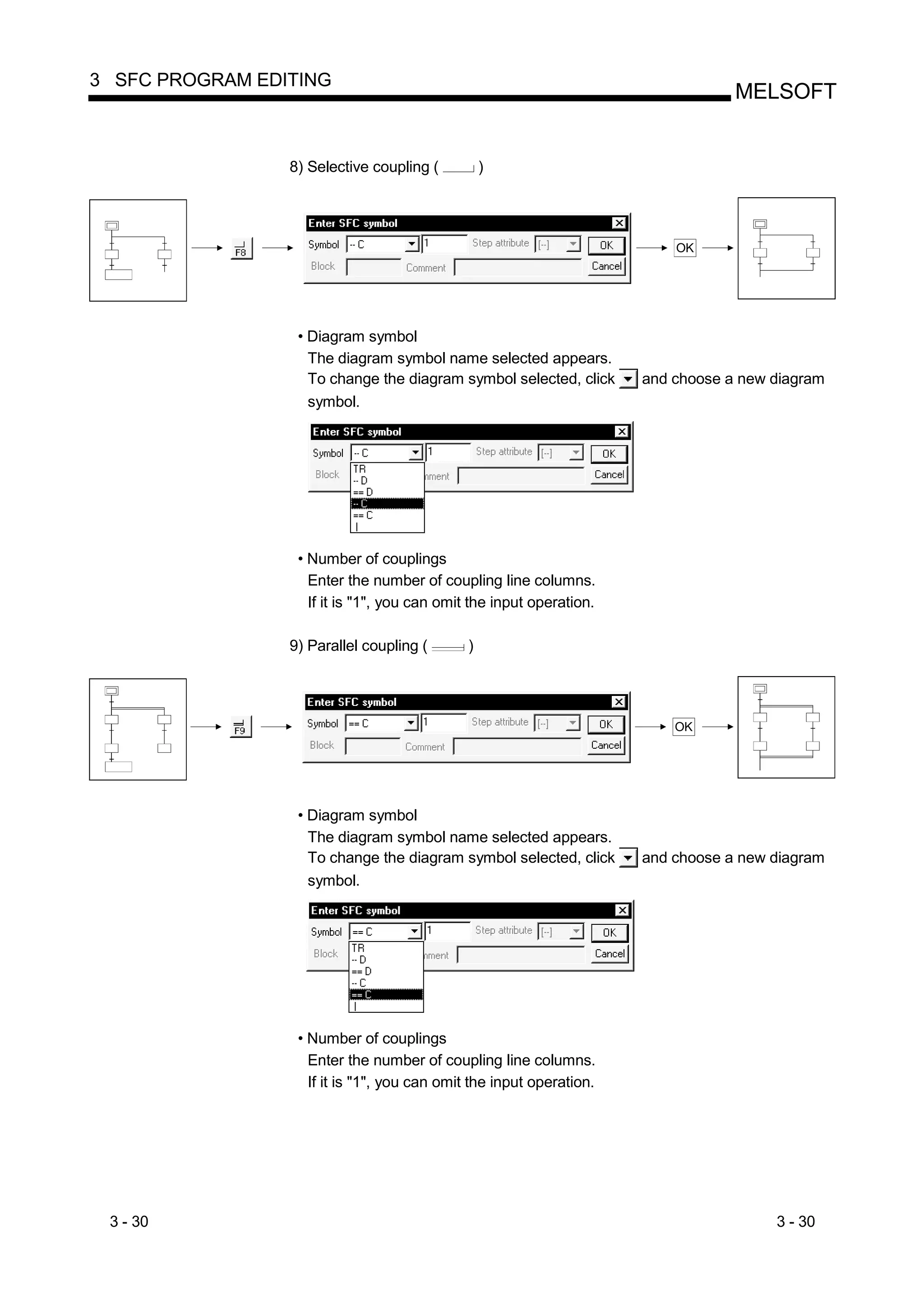 3 SFC PROGRAM EDITING

MELSOFT

8) Selective coupling ( )

F8

Enter SFC symbol

Symbol -- C 1 Step attribute [--] OK

Block Comment Cancel

OK

• Diagram symbol
The diagram symbol name selected appears.
To change the diagram symbol selected, click and choose a new diagram symbol.

Enter SFC symbol

Symbol -- C 1 Step attribute [--] OK

Block nment Cancel

TR
-- D
== D
-- C
== C
|

• Number of couplings
Enter the number of coupling line columns.
If it is "1", you can omit the input operation.

9) Parallel coupling ( )

F9

Enter SFC symbol

Symbol == C 1 Step attribute [--] OK

Block Comment Cancel

OK

• Diagram symbol
The diagram symbol name selected appears.
To change the diagram symbol selected, click and choose a new diagram symbol.

Enter SFC symbol

Symbol == C 1 Step attribute [--] OK

Block nment Cancel

TR
-- D
== D
-- C
== C
|

• Number of couplings
Enter the number of coupling line columns.
If it is "1", you can omit the input operation.

3 - 30

3 - 30