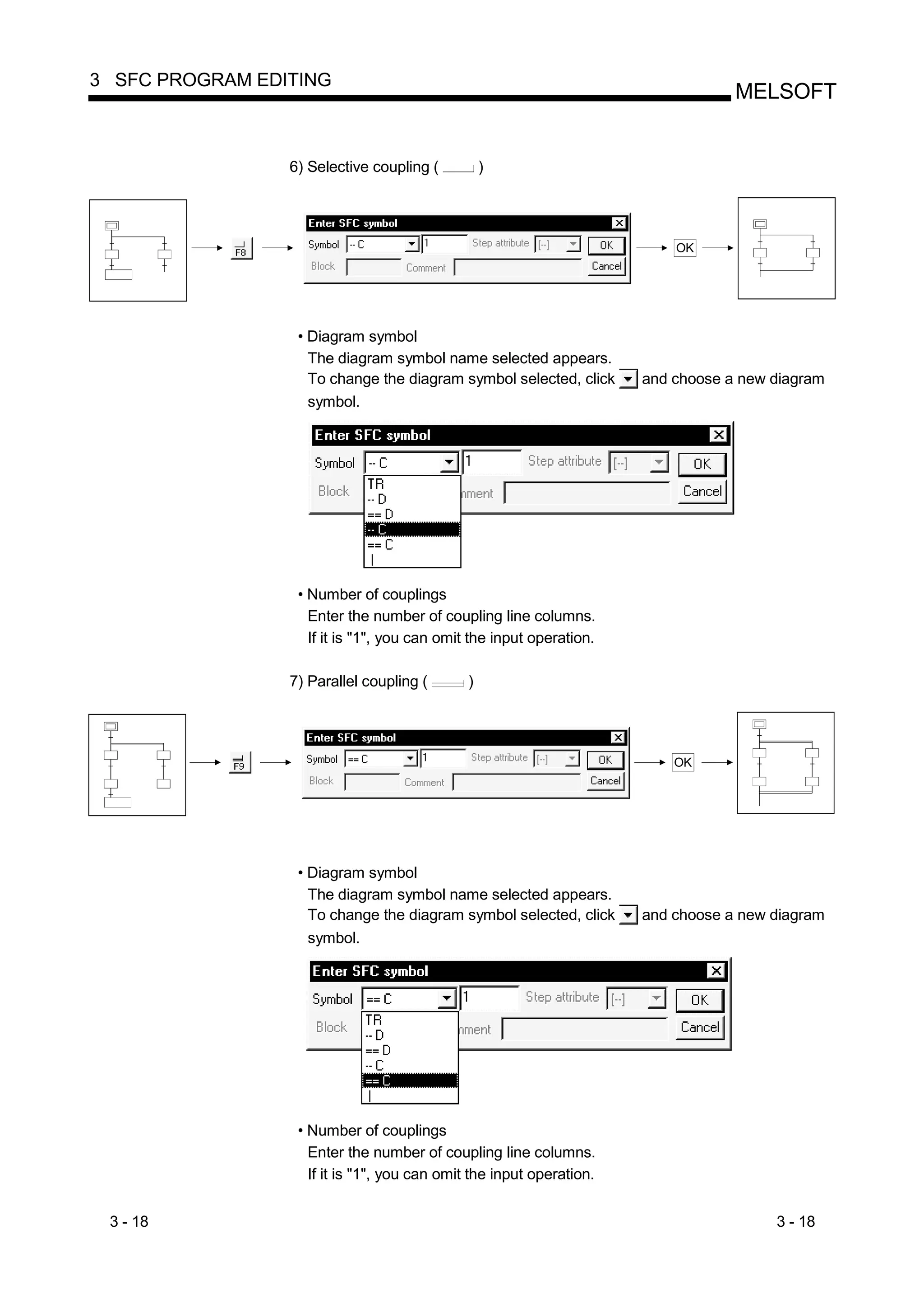 3 SFC PROGRAM EDITING

MELSOFT

6) Selective coupling ( )

F8

Enter SFC symbol

Symbol -- C 1 Step attribute [--] OK

Block Comment Cancel

OK

• Diagram symbol

The diagram symbol name selected appears.

To change the diagram symbol selected, click and choose a new diagram symbol.

Enter SFC symbol

Symbol -- C 1 Step attribute [--] OK

Block nment Cancel

TR
-- D
== D
-- C
== C
|

• Number of couplings

Enter the number of coupling line columns.

If it is "1", you can omit the input operation.

7) Parallel coupling ( )

F9

Enter SFC symbol

Symbol == C 1 Step attribute [--] OK

Block Comment Cancel

OK

• Diagram symbol

The diagram symbol name selected appears.

To change the diagram symbol selected, click and choose a new diagram symbol.

Enter SFC symbol

Symbol == C 1 Step attribute [--] OK

Block nment Cancel

TR
-- D
== D
-- C
== C
|

• Number of couplings

Enter the number of coupling line columns.

If it is "1", you can omit the input operation.

3 - 18

3 - 18