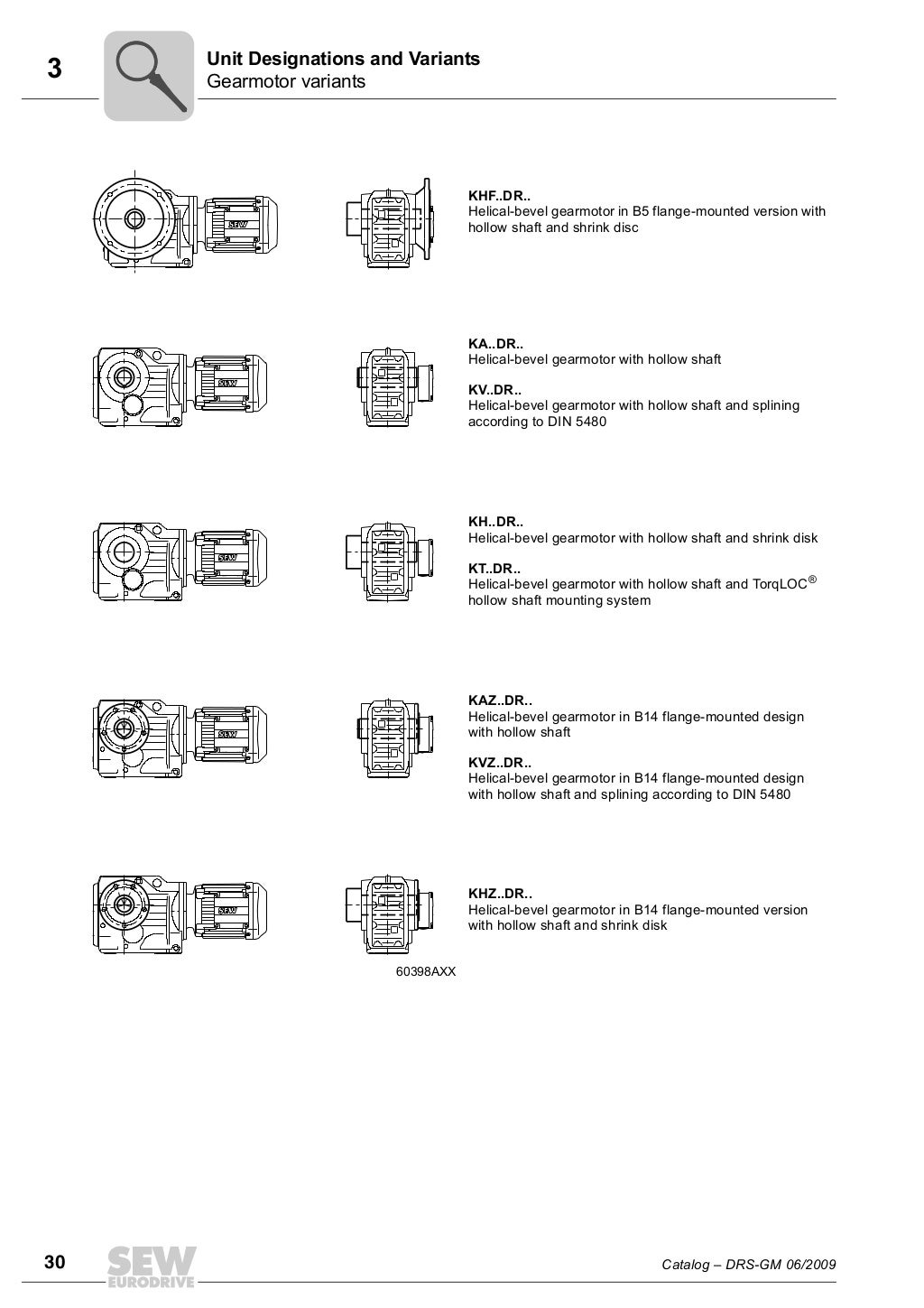 3

Unit Designations and Variants
Gearmotor variants

SEW

KHF..DR..
Helical-bevel gearmotor in B5 flange-mounted version with hollow shaft and shrink disc

SEW

KA..DR..
Helical-bevel gearmotor with hollow shaft

KV..DR..
Helical-bevel gearmotor with hollow shaft and splining according to DIN 5480

SEW

KH..DR..
Helical-bevel gearmotor with hollow shaft and shrink disk

KT..DR..
Helical-bevel gearmotor with hollow shaft and TorqLOC® hollow shaft mounting system

SEW

KAZ..DR..
Helical-bevel gearmotor in B14 flange-mounted design with hollow shaft

KVZ..DR..
Helical-bevel gearmotor in B14 flange-mounted design with hollow shaft and splining according to DIN 5480

SEW

KHZ..DR..
Helical-bevel gearmotor in B14 flange-mounted version with hollow shaft and shrink disk

60398AXX

30

SEW EURODRIVE

Catalog – DRS-GM 06/2009