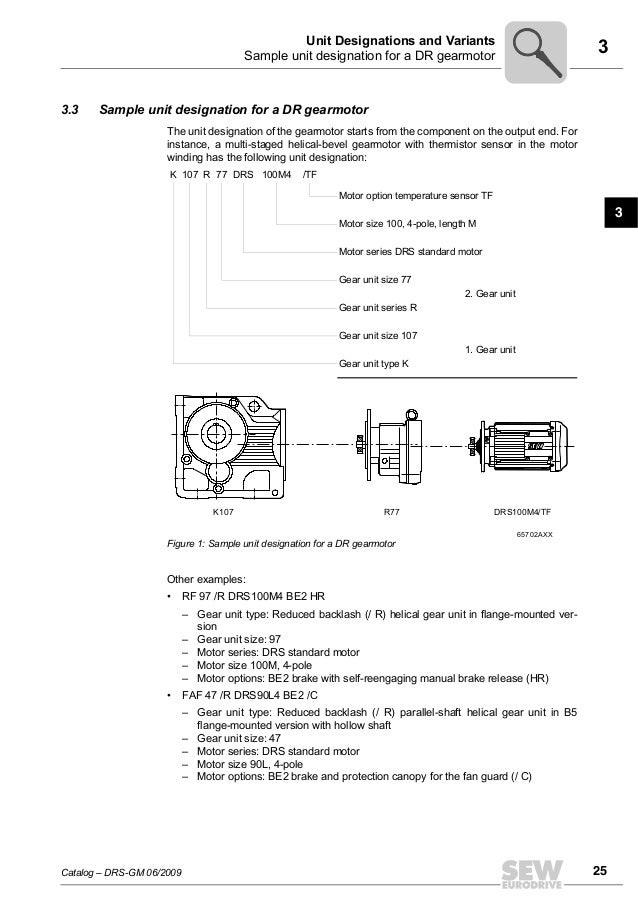 Unit Designations and Variants
Sample unit designation for a DR gearmotor

3

3.3 Sample unit designation for a DR gearmotor

The unit designation of the gearmotor starts from the component on the output end. For instance, a multi-staged helical-bevel gearmotor with thermistor sensor in the motor winding has the following unit designation:

K 107 R 77 DRS 100M4 /TF

Motor option temperature sensor TF
Motor size 100, 4-pole, length M
Motor series DRS standard motor
Gear unit size 77
2. Gear unit
Gear unit series R
Gear unit size 107
1. Gear unit
Gear unit type K

3

K107
R77
DRS100M4/TF

65702AXX

Figure 1: Sample unit designation for a DR gearmotor

Other examples:

• RF 97 /R DRS100M4 BE2 HR
– Gear unit type: Reduced backlash (/ R) helical gear unit in flange-mounted version
– Gear unit size: 97
– Motor series: DRS standard motor
– Motor size 100M, 4-pole
– Motor options: BE2 brake with self-reengaging manual brake release (HR)

• FAF 47 /R DRS90L4 BE2 /C
– Gear unit type: Reduced backlash (/ R) parallel-shaft helical gear unit in B5 flange-mounted version with hollow shaft
– Gear unit size: 47
– Motor series: DRS standard motor
– Motor size 90L, 4-pole
– Motor options: BE2 brake and protection canopy for the fan guard (/ C)

Catalog – DRS-GM 06/2009

SEW EURODRIVE

25