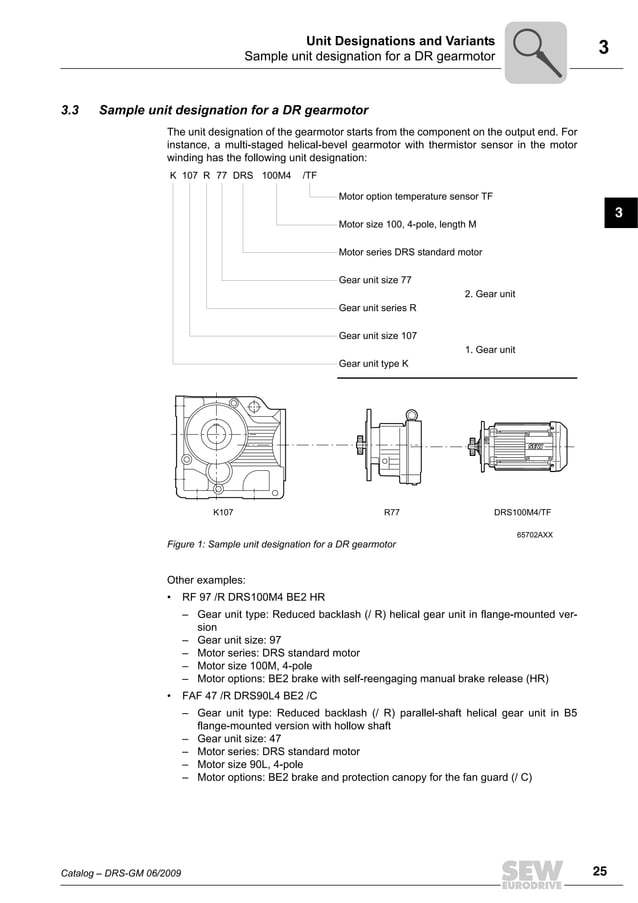 Unit Designations and Variants
Sample unit designation for a DR gearmotor

3

3.3 Sample unit designation for a DR gearmotor

The unit designation of the gearmotor starts from the component on the output end. For instance, a multi-staged helical-bevel gearmotor with thermistor sensor in the motor winding has the following unit designation:

K 107 R 77 DRS 100M4 /TF

Motor option temperature sensor TF

Motor size 100, 4-pole, length M

Motor series DRS standard motor

Gear unit size 77

2. Gear unit

Gear unit series R

Gear unit size 107

1. Gear unit

Gear unit type K

3

K107

R77

DRS100M4/TF

65702AXX

Figure 1: Sample unit designation for a DR gearmotor

Other examples:

• RF 97 /R DRS100M4 BE2 HR
– Gear unit type: Reduced backlash (/ R) helical gear unit in flange-mounted version
– Gear unit size: 97
– Motor series: DRS standard motor
– Motor size 100M, 4-pole
– Motor options: BE2 brake with self-reengaging manual brake release (HR)

• FAF 47 /R DRS90L4 BE2 /C
– Gear unit type: Reduced backlash (/ R) parallel-shaft helical gear unit in B5 flange-mounted version with hollow shaft
– Gear unit size: 47
– Motor series: DRS standard motor
– Motor size 90L, 4-pole
– Motor options: BE2 brake and protection canopy for the fan guard (/ C)

Catalog – DRS-GM 06/2009

SEW EURODRIVE

25