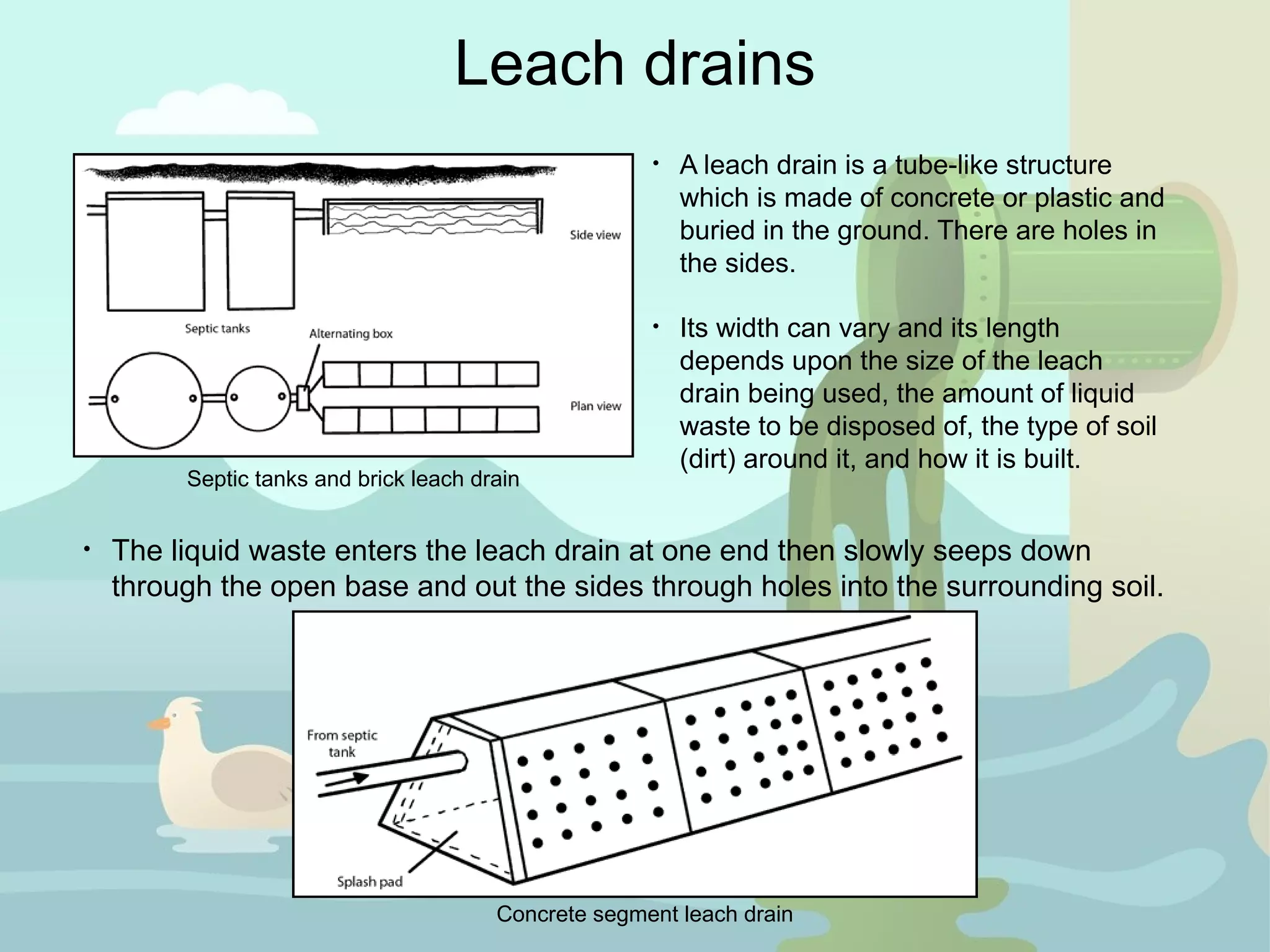 Leach drains

Side view

Septic tanks

Alternating box

Plan view

Septic tanks and brick leach drain

• A leach drain is a tube-like structure which is made of concrete or plastic and buried in the ground. There are holes in the sides.

• Its width can vary and its length depends upon the size of the leach drain being used, the amount of liquid waste to be disposed of, the type of soil (dirt) around it, and how it is built.

• The liquid waste enters the leach drain at one end then slowly seeps down through the open base and out the sides through holes into the surrounding soil.

From septic tank

Splash pad

Concrete segment leach drain